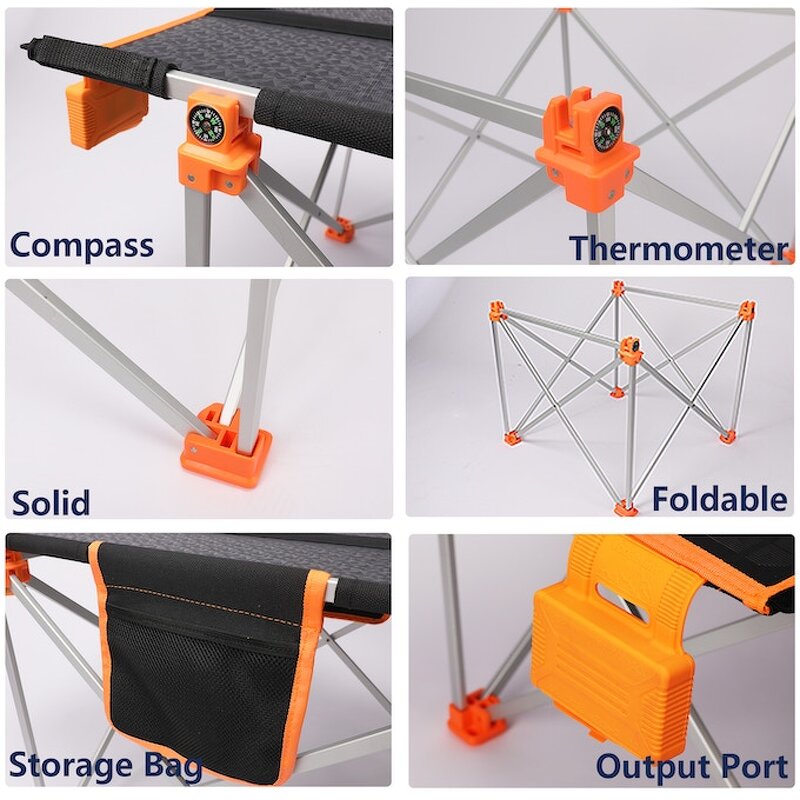 Compass

Thermometer

Solid

Foldable

Storage Bag

Output Port