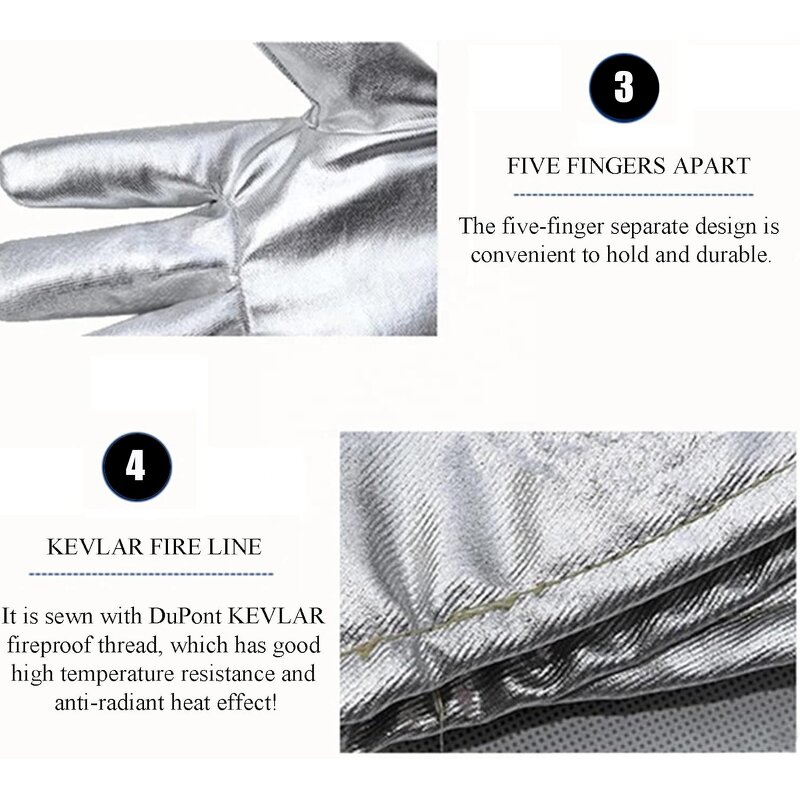 3

FIVE FINGERS APART

The five-finger separate design is convenient to hold and durable.

4

KEVLAR FIRE LINE

It is sewn with DuPont KEVLAR fireproof thread, which has good high temperature resistance and anti-radiant heat effect!