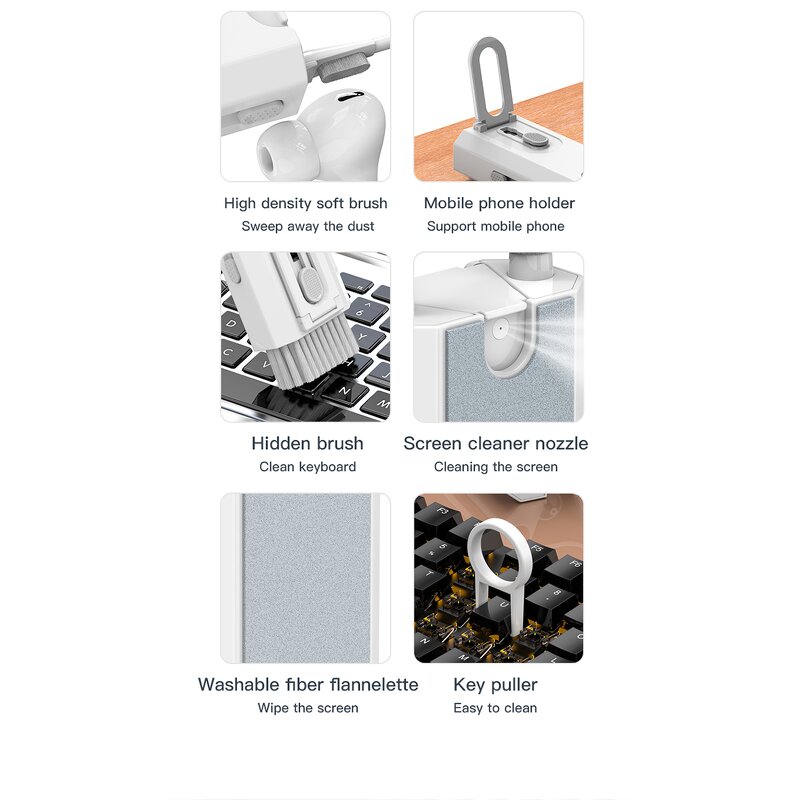 High density soft brush
Sweep away the dust

Mobile phone holder
Support mobile phone

Hidden brush
Clean keyboard

Screen cleaner nozzle
Cleaning the screen

Washable fiber flannelette
Wipe the screen

Key puller
Easy to clean