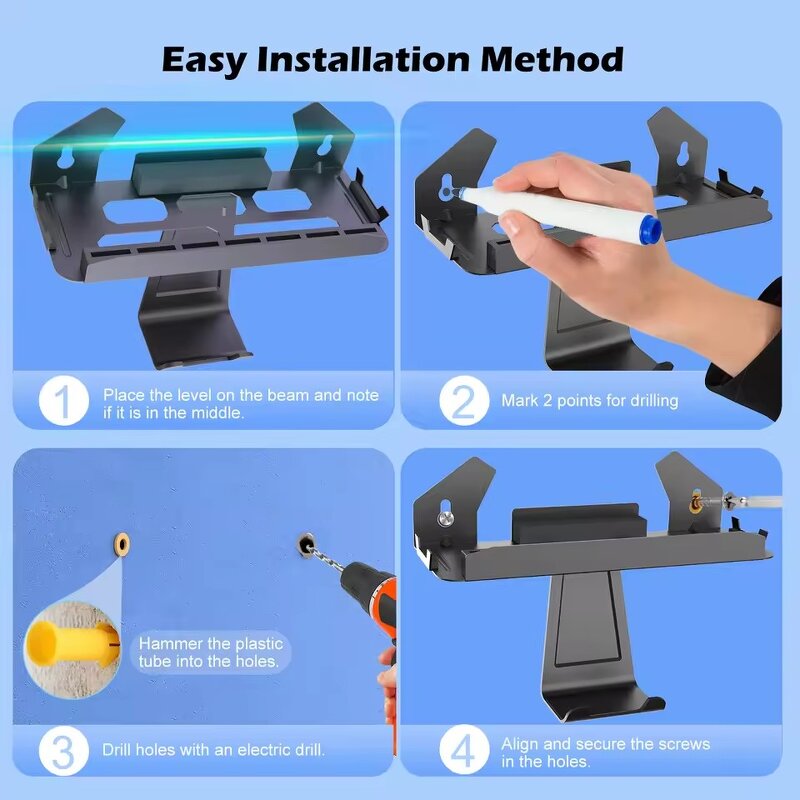 Easy Installation Method

1 Place the level on the beam and note if it is in the middle.

2 Mark 2 points for drilling

Hammer the plastic tube into the holes.

3 Drill holes with an electric drill.

4 Align and secure the screws in the holes.