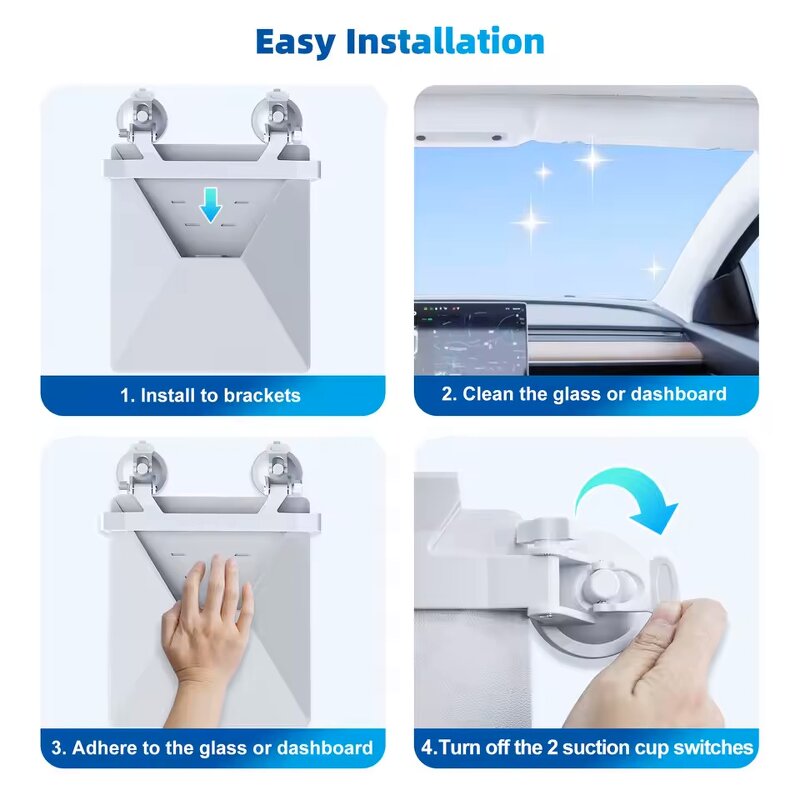 Easy Installation

1. Install to brackets

2. Clean the glass or dashboard

3. Adhere to the glass or dashboard

4.Turn off the 2 suction cup switches