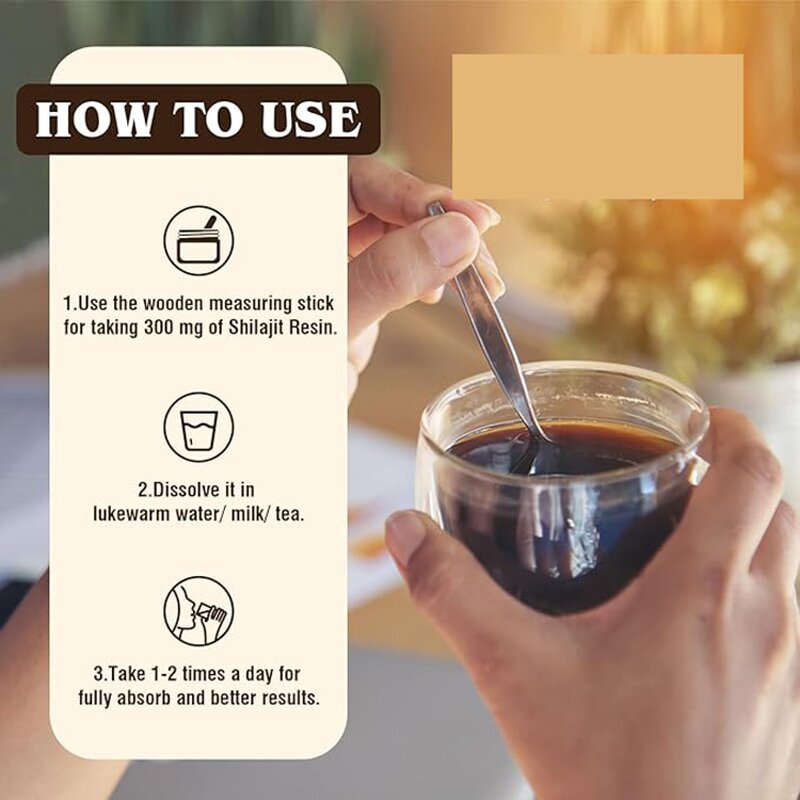 HOW TO USE

1.Use the wooden measuring stick for taking 300 mg of Shilajit Resin.

2.Dissolve it in lukewarm water/ milk/ tea.

3.Take 1-2 times a day for fully absorb and better results.