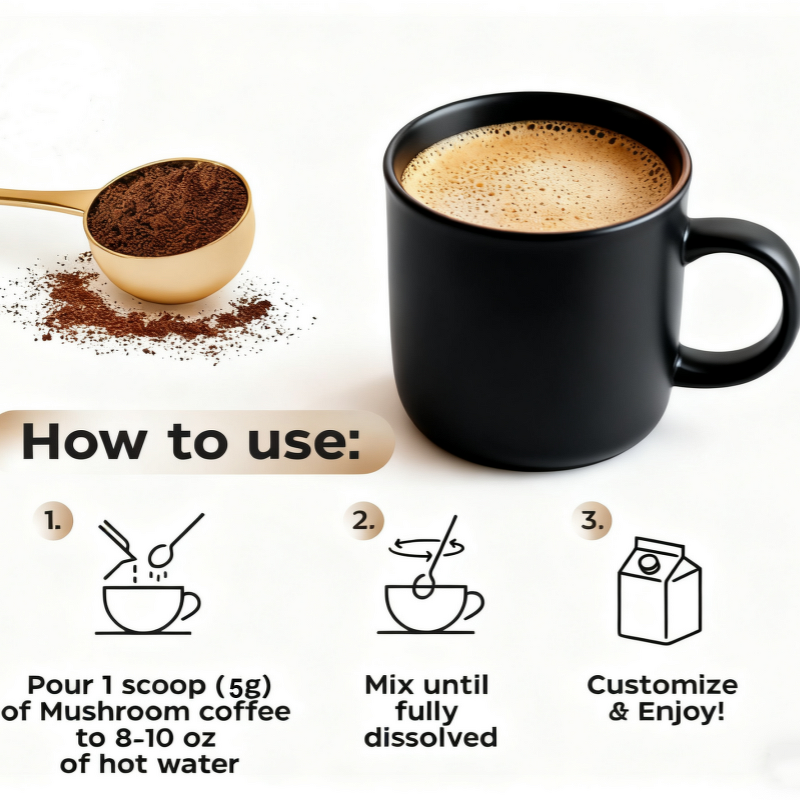 How to use:

1.

Pour 1 scoop (5g) of Mushroom coffee to 8-10 oz of hot water

2.

Mix until fully dissolved

3.

Customize & Enjoy!