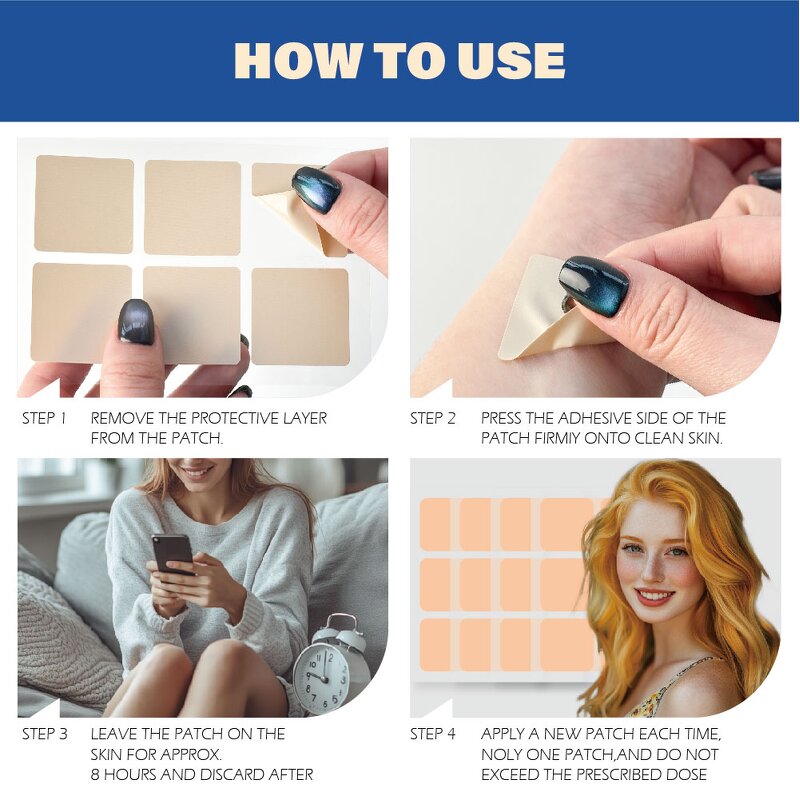 HOW TO USE

STEP 1 REMOVE THE PROTECTIVE LAYER FROM THE PATCH.

STEP 2 PRESS THE ADHESIVE SIDE OF THE PATCH FIRMIY ONTO CLEAN SKIN.

STEP 3 LEAVE THE PATCH ON THE SKIN FOR APPROX. 8 HOURS AND DISCARD AFTER

STEP 4 APPLY A NEW PATCH EACH TIME, NOLY ONE PATCH,AND DO NOT EXCEED THE PRESCRIBED DOSE