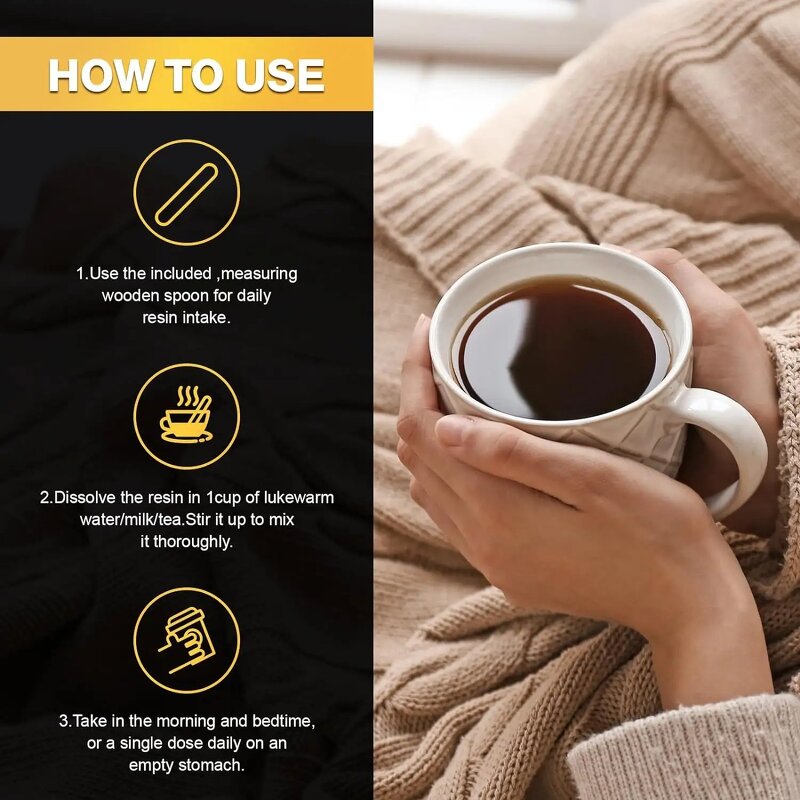 HOW TO USE

1.Use the included ,measuring wooden spoon for daily resin intake.

2.Dissolve the resin in 1cup of lukewarm water/milk/tea.Stir it up to mix it thoroughly.

3.Take in the morning and bedtime, or a single dose daily on an empty stomach.