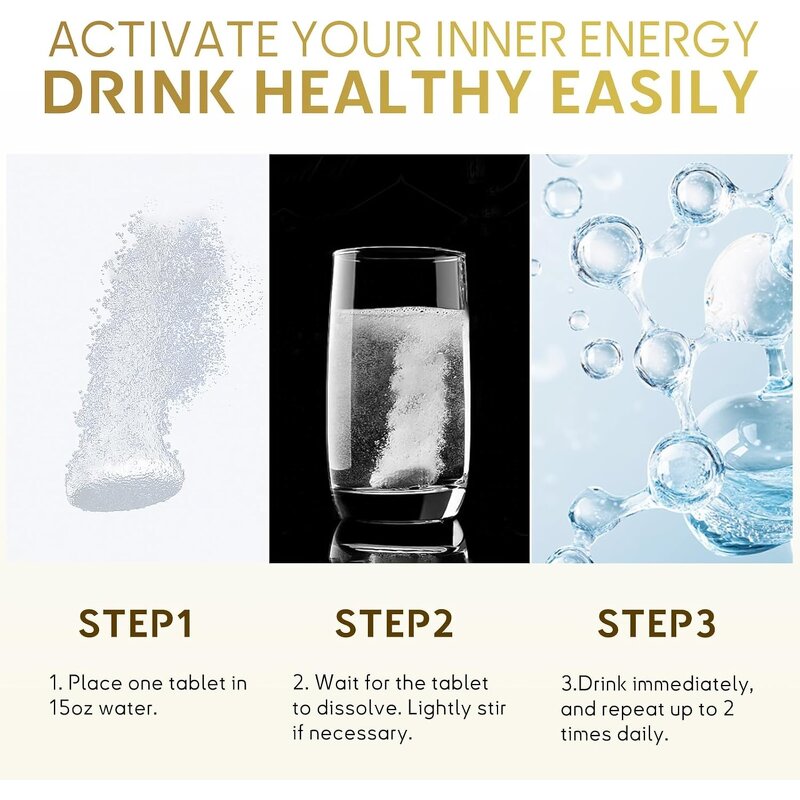 ACTIVATE YOUR INNER ENERGY
DRINK HEALTHY EASILY

STEP1

1. Place one tablet in 15oz water.

STEP2

2. Wait for the tablet to dissolve. Lightly stir if necessary.

STEP3

3.Drink immediately, and repeat up to 2 times daily.