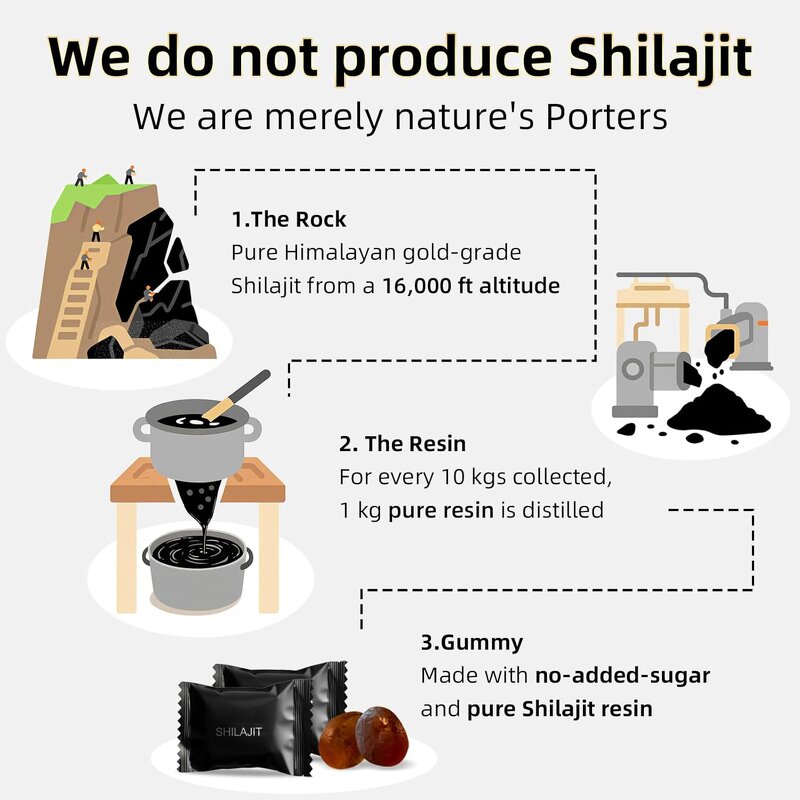 We do not produce Shilajit

We are merely nature's Porters

1.The Rock
Pure Himalayan gold-grade Shilajit from a 16,000 ft altitude

2. The Resin
For every 10 kgs collected, 1 kg pure resin is distilled

3.Gummy
Made with no-added-sugar and pure Shilajit resin

SHILAJIT