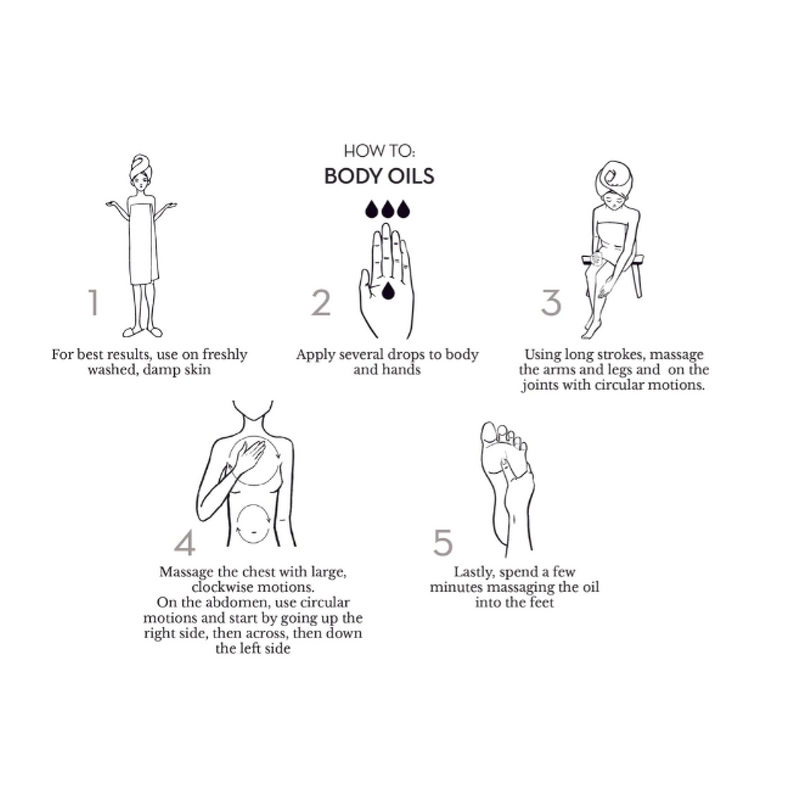 HOW TO:
BODY OILS

1

For best results, use on freshly washed, damp skin

2

Apply several drops to body and hands

3

Using long strokes, massage the arms and legs and on the joints with circular motions.

4

Massage the chest with large, clockwise motions.
On the abdomen, use circular motions and start by going up the right side, then across, then down the left side

5

Lastly, spend a few minutes massaging the oil into the feet