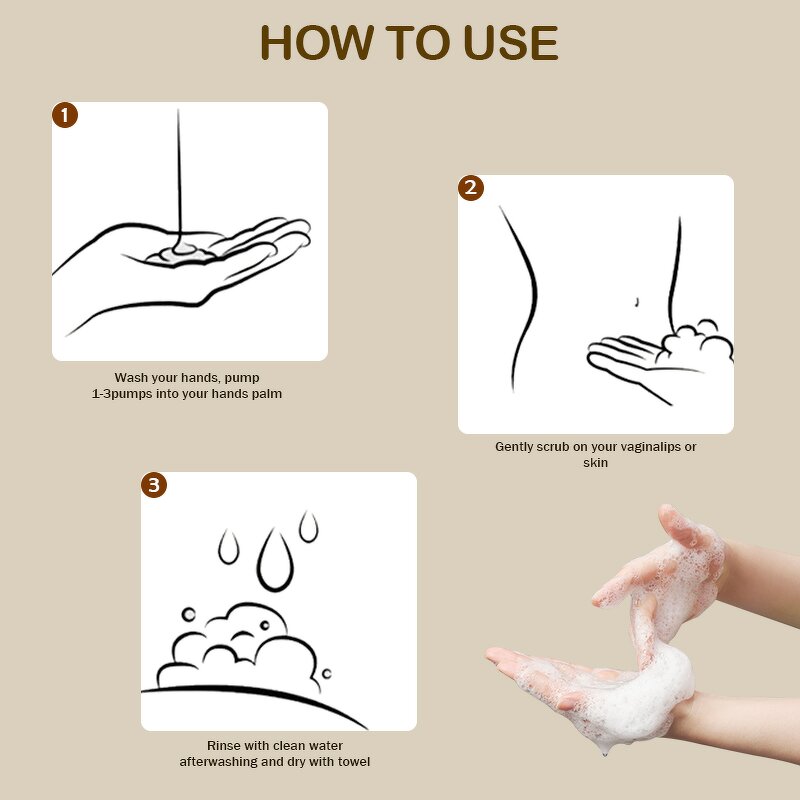 HOW TO USE

1

Wash your hands, pump 1-3pumps into your hands palm

2

Gently scrub on your vaginalips or skin

3

Rinse with clean water afterwashing and dry with towel