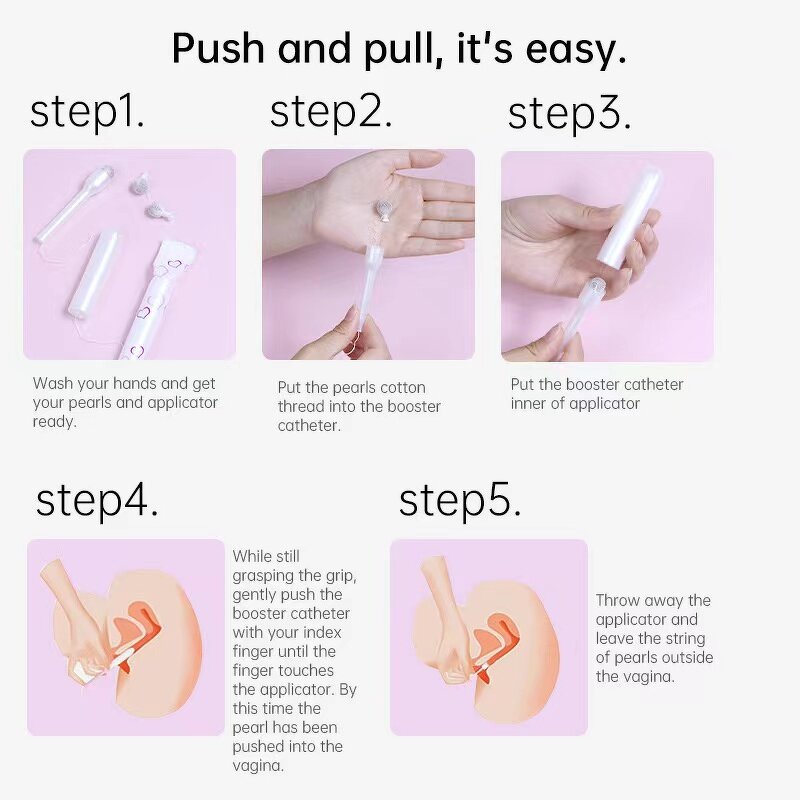 Push and pull, it's easy.

step1.

Wash your hands and get your pearls and applicator ready.

step2.

Put the pearls cotton thread into the booster catheter.

step3.

Put the booster catheter inner of applicator

step4.

While still grasping the grip, gently push the booster catheter with your index finger until the finger touches the applicator. By this time the pearl has been pushed into the vagina.

step5.

Throw away the applicator and leave the string of pearls outside the vagina.