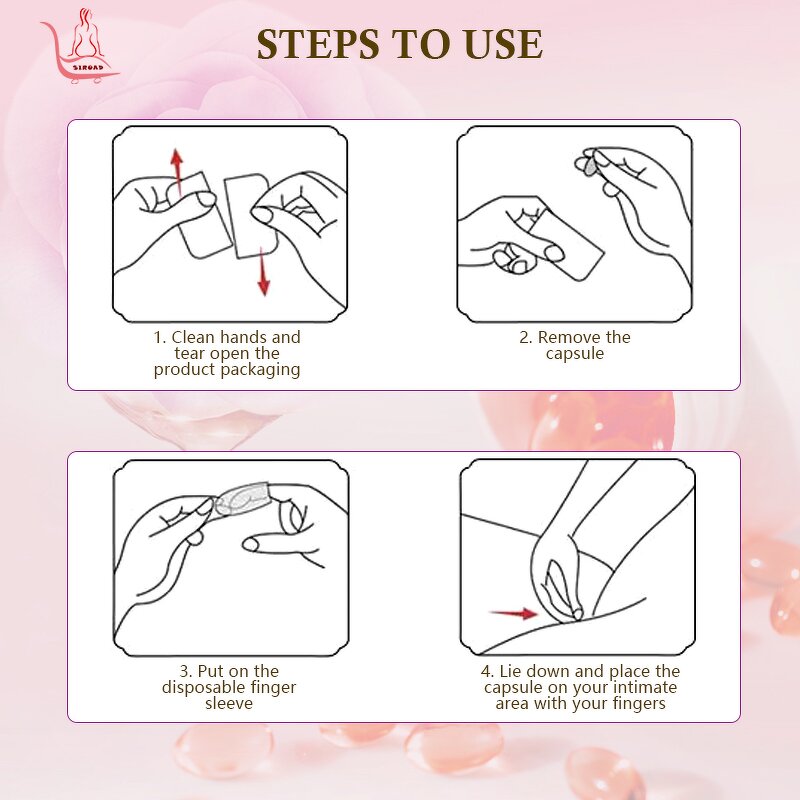 SIROAD

STEPS TO USE

1. Clean hands and tear open the product packaging

2. Remove the capsule

3. Put on the disposable finger sleeve

4. Lie down and place the capsule on your intimate area with your fingers