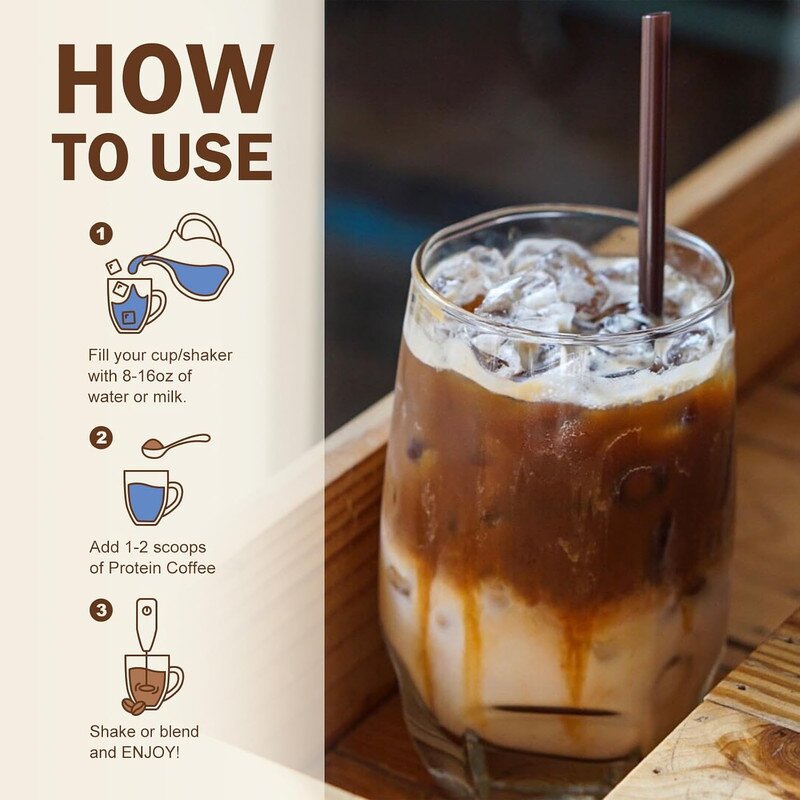 HOW TO USE

1

Fill your cup/shaker with 8-16oz of water or milk.

2

Add 1-2 scoops of Protein Coffee

3

Shake or blend and ENJOY!