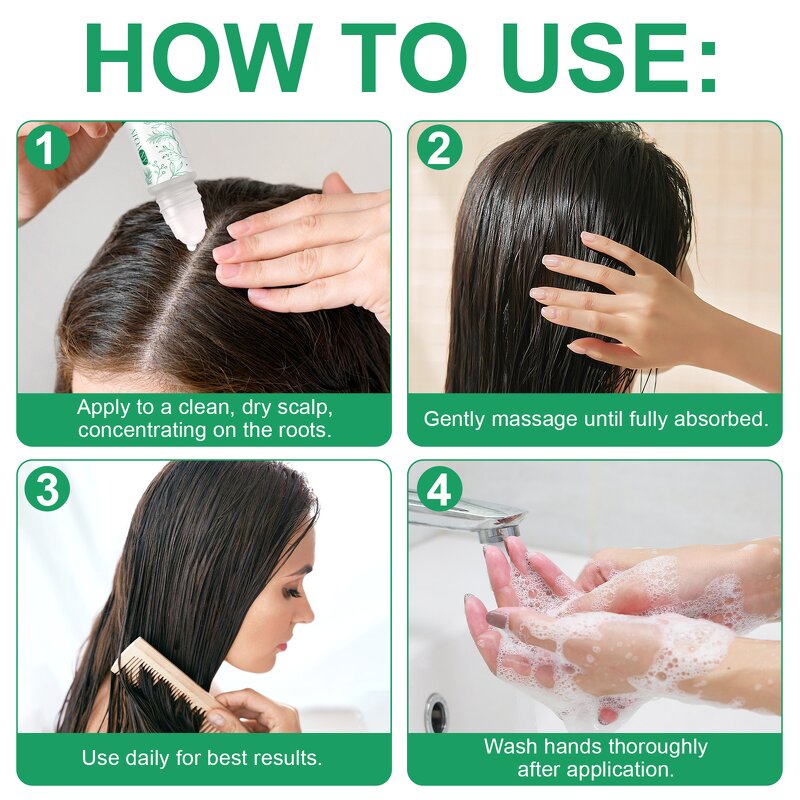 HOW TO USE:

1
Apply to a clean, dry scalp, concentrating on the roots.

2
Gently massage until fully absorbed.

3
Use daily for best results.

4
Wash hands thoroughly after application.