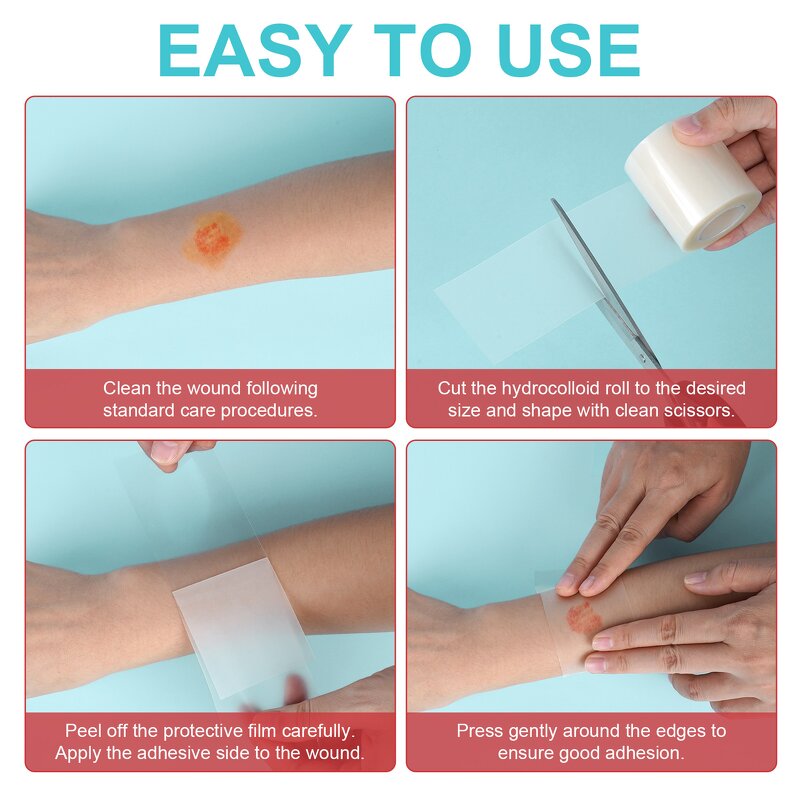 EASY TO USE

Clean the wound following standard care procedures.

Cut the hydrocolloid roll to the desired size and shape with clean scissors.

Peel off the protective film carefully. Apply the adhesive side to the wound.

Press gently around the edges to ensure good adhesion.