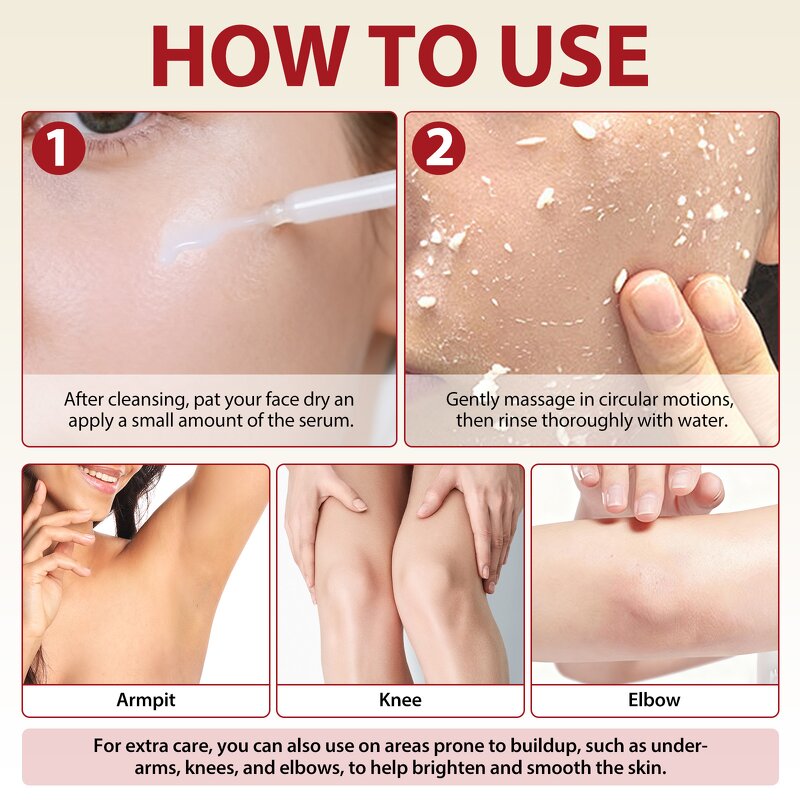 HOW TO USE

1

After cleansing, pat your face dry an apply a small amount of the serum.

2

Gently massage in circular motions, then rinse thoroughly with water.

Armpit

Knee

Elbow

For extra care, you can also use on areas prone to buildup, such as underarms, knees, and elbows, to help brighten and smooth the skin.