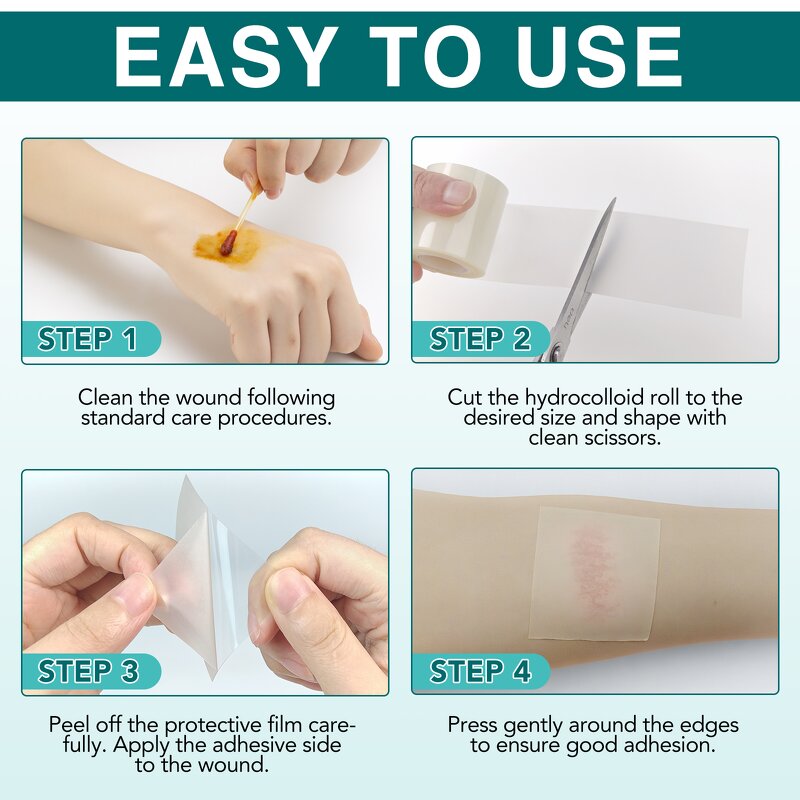 EASY TO USE

STEP 1

Clean the wound following standard care procedures.

STEP 2

Cut the hydrocolloid roll to the desired size and shape with clean scissors.

STEP 3

Peel off the protective film carefully. Apply the adhesive side to the wound.

STEP 4

Press gently around the edges to ensure good adhesion.