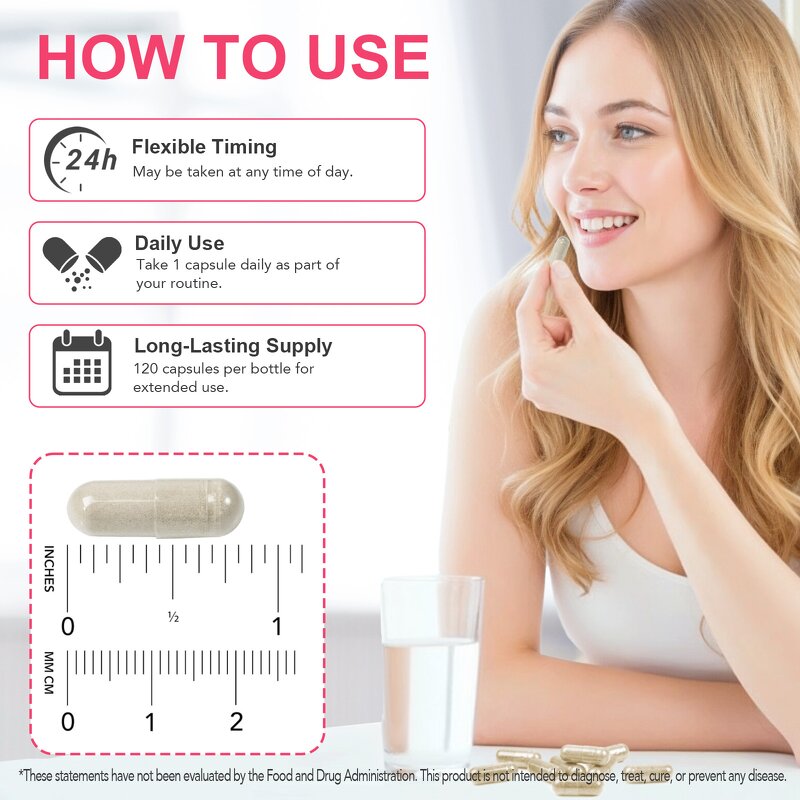 HOW TO USE

24h

Flexible Timing
May be taken at any time of day.

Daily Use
Take 1 capsule daily as part of your routine.

Long-Lasting Supply
120 capsules per bottle for extended use.

INCHES
0
½
1

MM CM
0
1
2

*These statements have not been evaluated by the Food and Drug Administration. This product is not intended to diagnose, treat, cure, or prevent any disease.