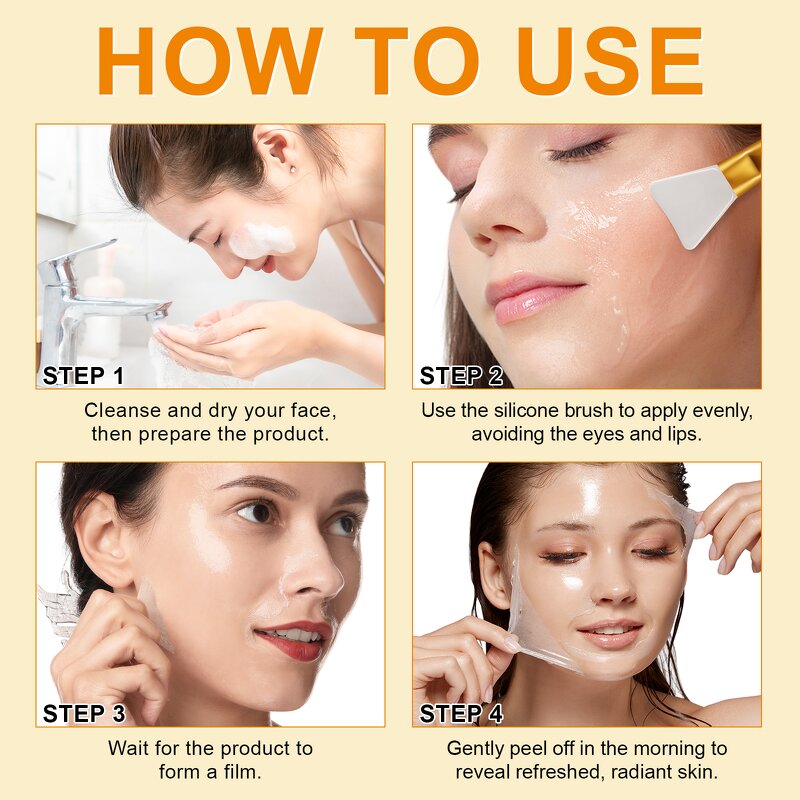 HOW TO USE

STEP 1
Cleanse and dry your face, then prepare the product.

STEP 2
Use the silicone brush to apply evenly, avoiding the eyes and lips.

STEP 3
Wait for the product to form a film.

STEP 4
Gently peel off in the morning to reveal refreshed, radiant skin.