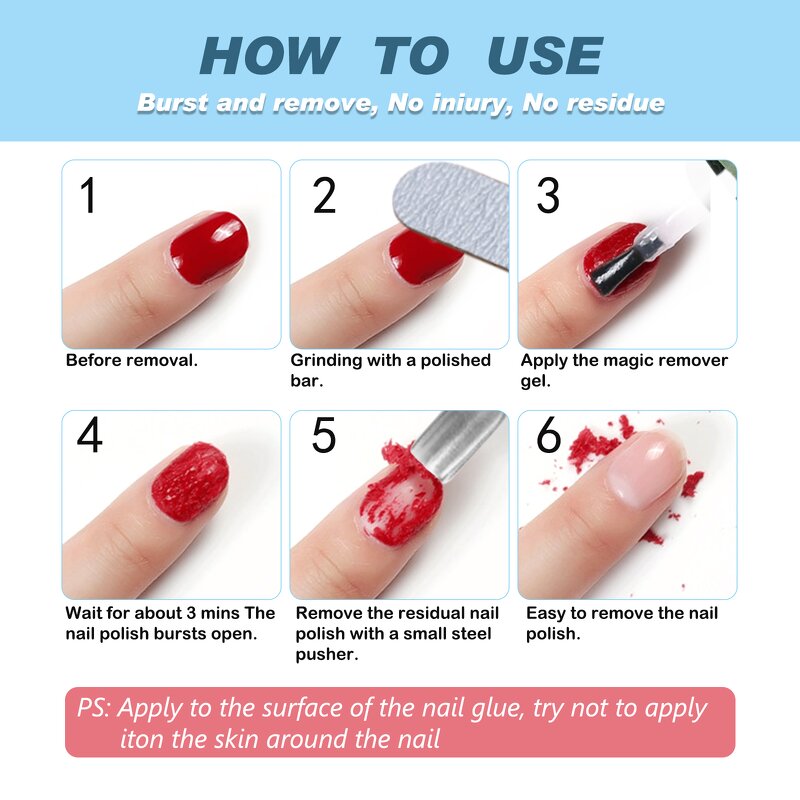 HOW TO USE

Burst and remove, No iniury, No residue

1

Before removal.

2

Grinding with a polished bar.

3

Apply the magic remover gel.

4

Wait for about 3 mins The nail polish bursts open.

5

Remove the residual nail polish with a small steel pusher.

6

Easy to remove the nail polish.

PS: Apply to the surface of the nail glue, try not to apply iton the skin around the nail