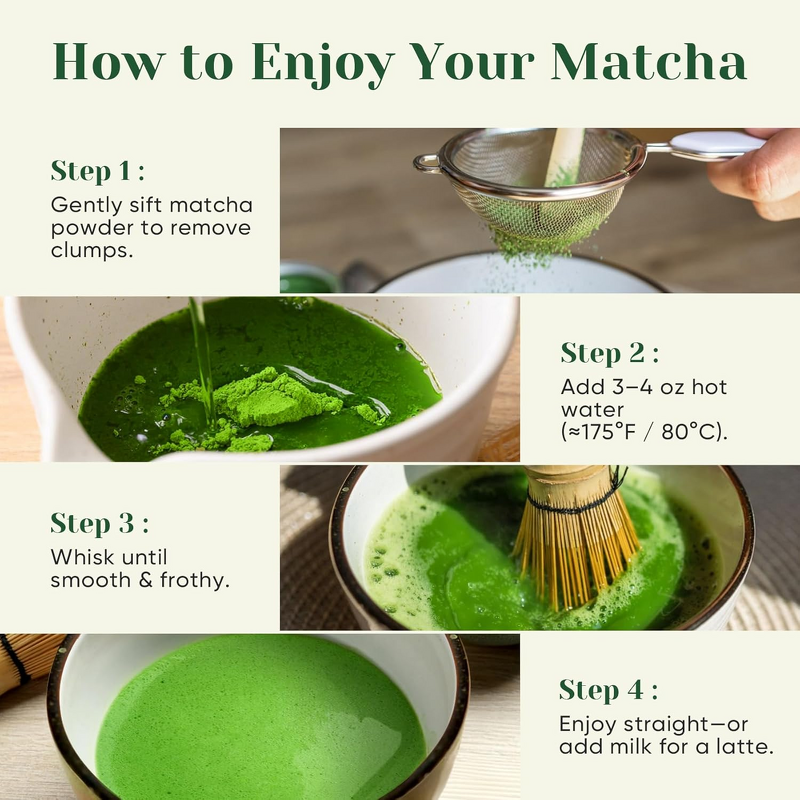 How to Enjoy Your Matcha

Step 1 :
Gently sift matcha powder to remove clumps.

Step 2 :
Add 3–4 oz hot water (≈175°F / 80°C).

Step 3 :
Whisk until smooth & frothy.

Step 4 :
Enjoy straight—or add milk for a latte.