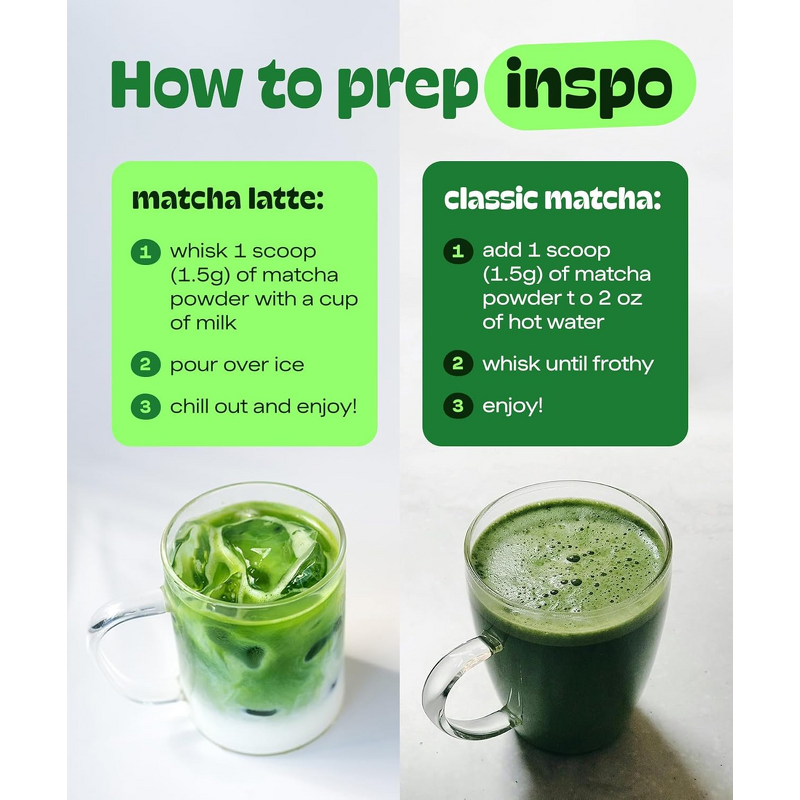 How to prep inspo

matcha latte:

1 whisk 1 scoop (1.5g) of matcha powder with a cup of milk

2 pour over ice

3 chill out and enjoy!

classic matcha:

1 add 1 scoop (1.5g) of matcha powder t o 2 oz of hot water

2 whisk until frothy

3 enjoy!