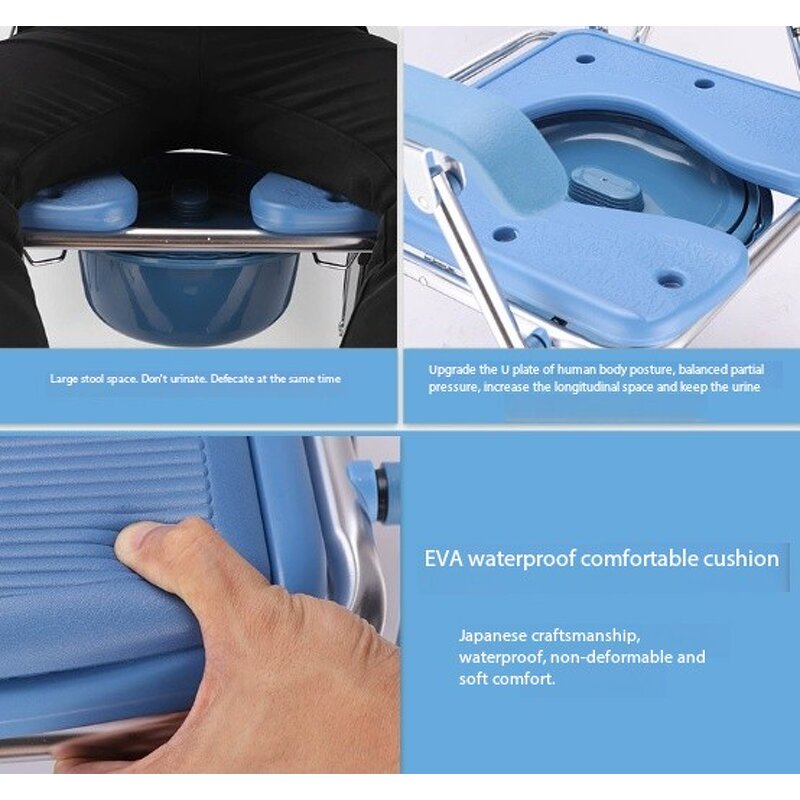 Large stool space. Don't urinate. Defecate at the same time

Upgrade the U plate of human body posture, balanced partial pressure, increase the longitudinal space and keep the urine

EVA waterproof comfortable cushion

Japanese craftsmanship, waterproof, non-deformable and soft comfort.