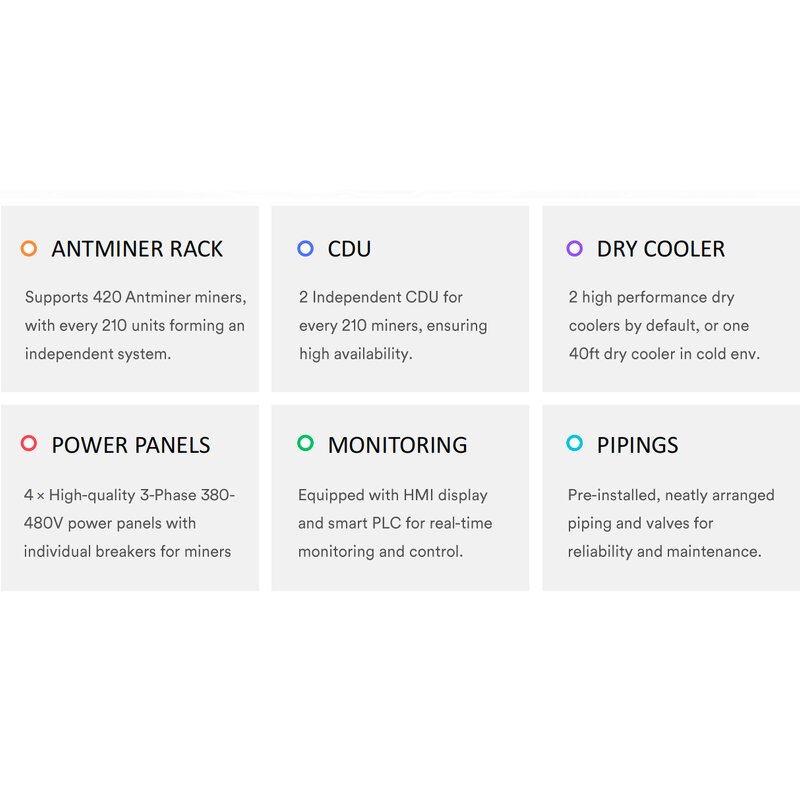 ANTMINER RACK

Supports 420 Antminer miners, with every 210 units forming an independent system.

CDU

2 Independent CDU for every 210 miners, ensuring high availability.

DRY COOLER

2 high performance dry coolers by default, or one 40ft dry cooler in cold env.

POWER PANELS

4 × High-quality 3-Phase 380-480V power panels with individual breakers for miners

MONITORING

Equipped with HMI display and smart PLC for real-time monitoring and control.

PIPINGS

Pre-installed, neatly arranged piping and valves for reliability and maintenance.