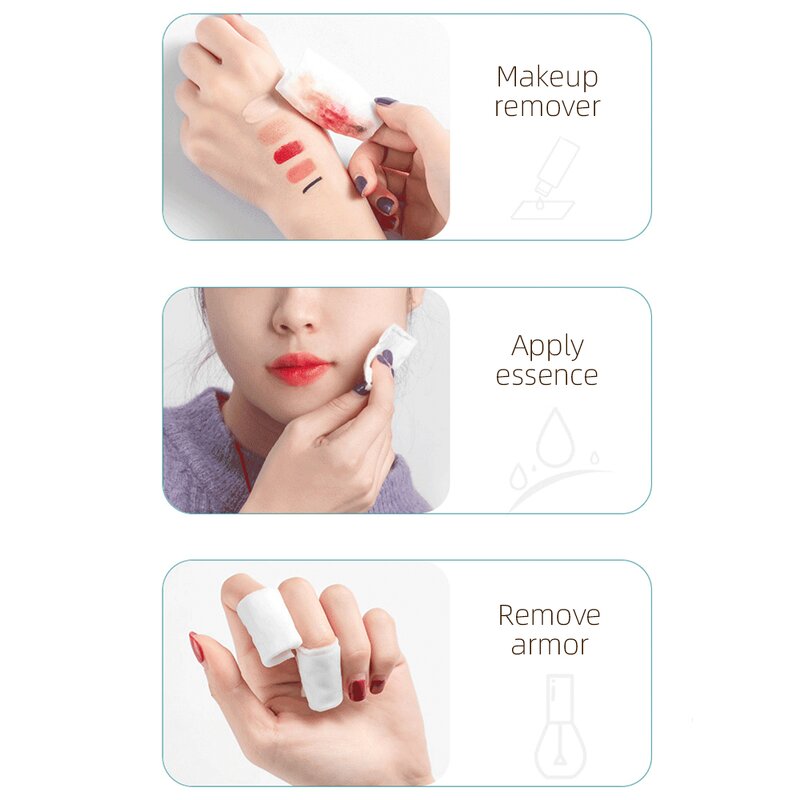 Makeup remover

Apply essence

Remove armor