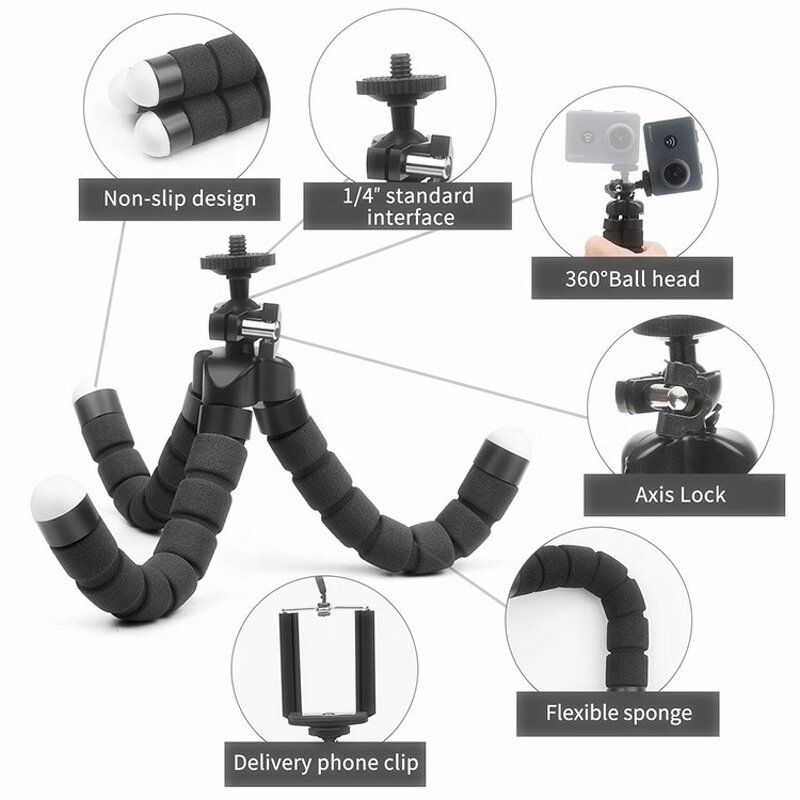 Non-slip design

1/4" standard interface

360°Ball head

Axis Lock

Flexible sponge

Delivery phone clip