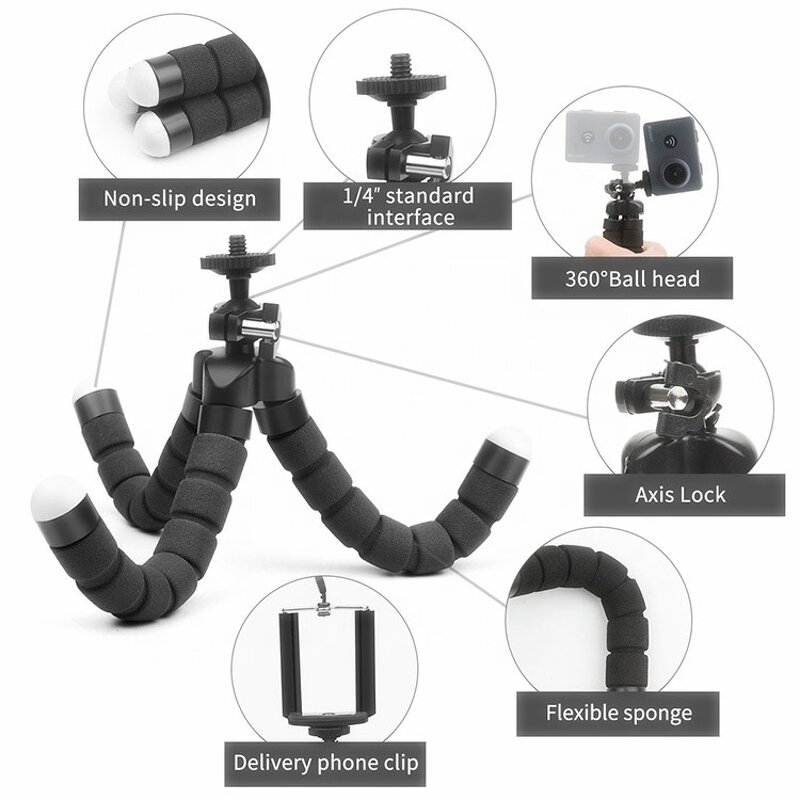 Non-slip design

1/4" standard interface

360°Ball head

Axis Lock

Flexible sponge

Delivery phone clip