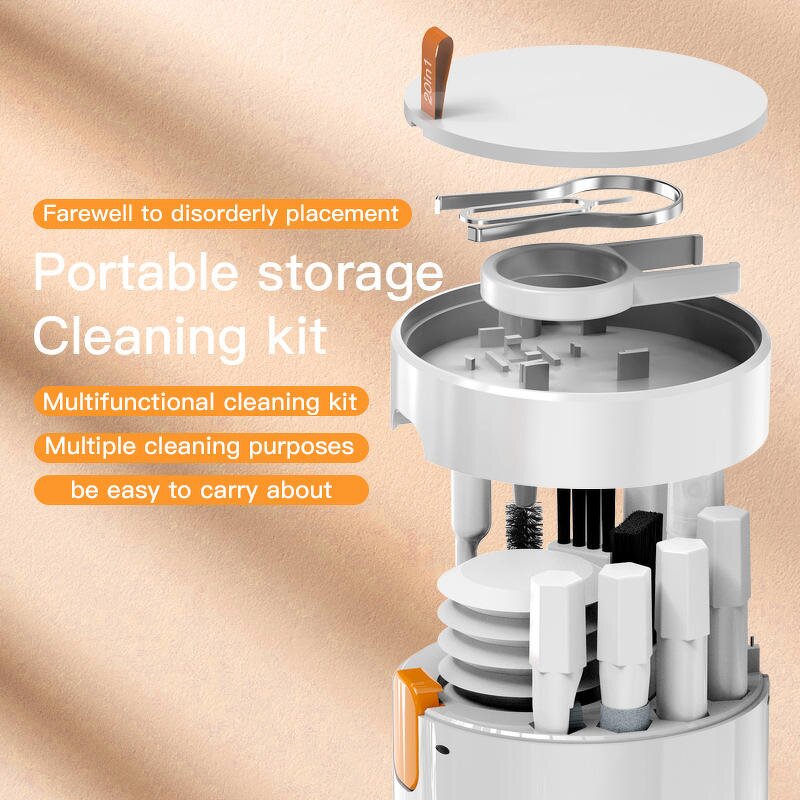 20in1

Farewell to disorderly placement

Portable storage
Cleaning kit

Multifunctional cleaning kit

Multiple cleaning purposes

be easy to carry about