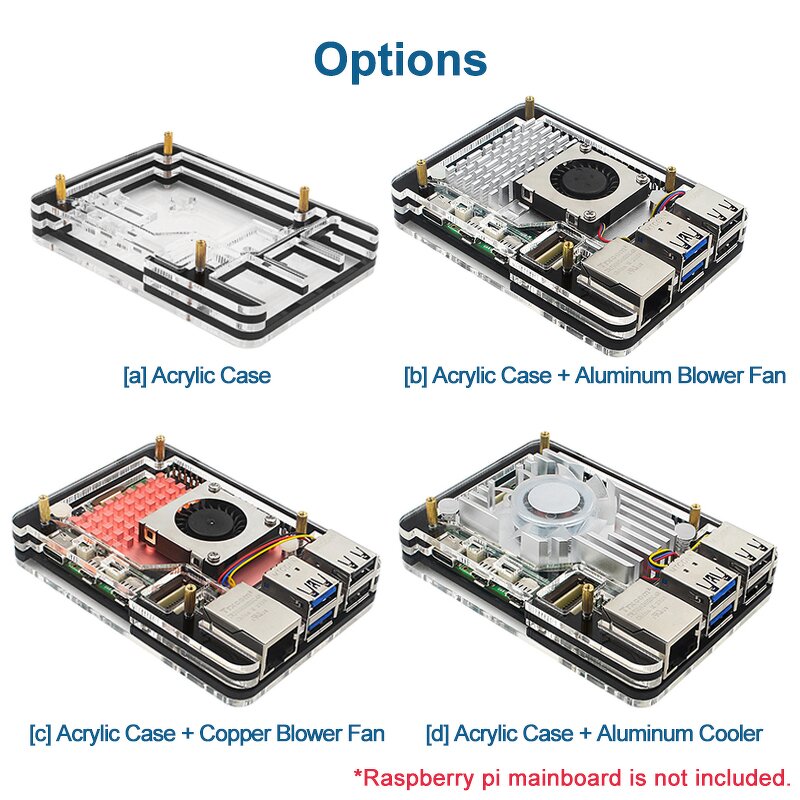 Options

[a] Acrylic Case

[b] Acrylic Case + Aluminum Blower Fan

[c] Acrylic Case + Copper Blower Fan

[d] Acrylic Case + Aluminum Cooler

*Raspberry pi mainboard is not included.