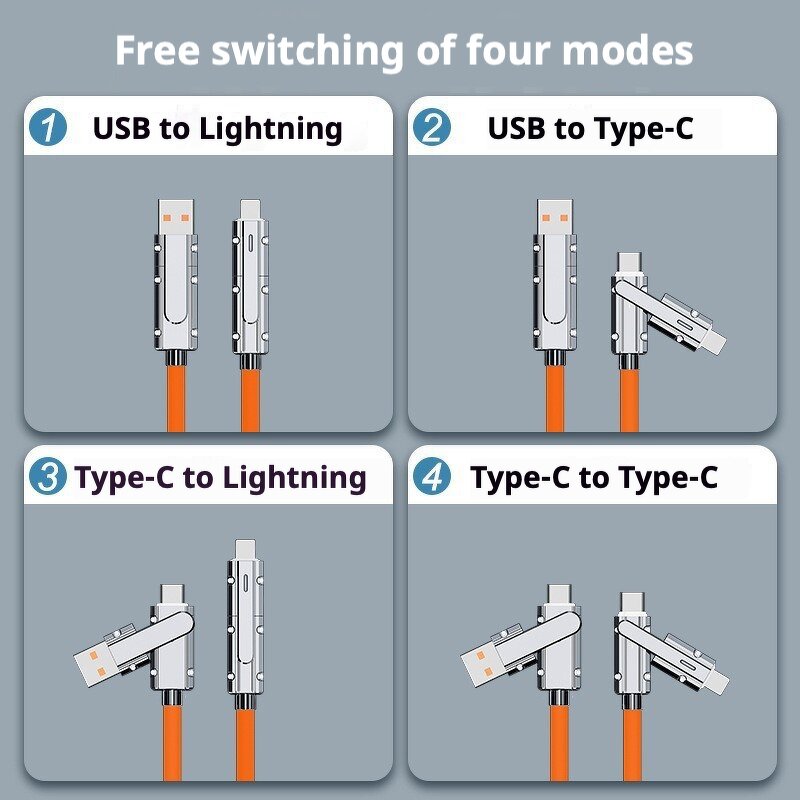 Free switching of four modes

1 USB to Lightning

2 USB to Type-C

3 Type-C to Lightning

4 Type-C to Type-C