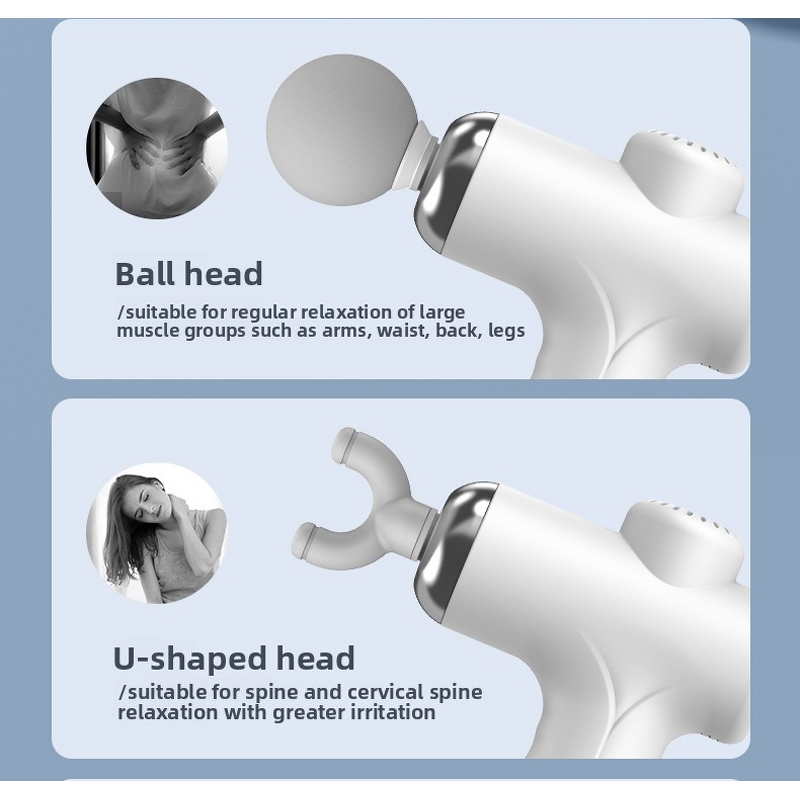 Ball head
/suitable for regular relaxation of large muscle groups such as arms, waist, back, legs

U-shaped head
/suitable for spine and cervical spine relaxation with greater irritation