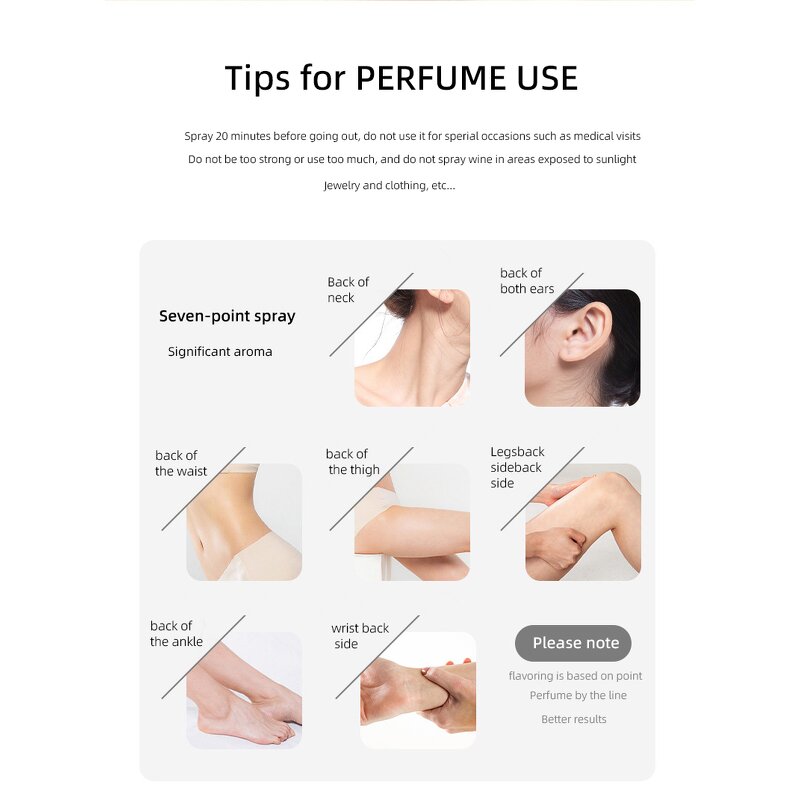 Tips for PERFUME USE

Spray 20 minutes before going out, do not use it for sperial occasions such as medical visits

Do not be too strong or use too much, and do not spray wine in areas exposed to sunlight

Jewelry and clothing, etc...

Seven-point spray

Significant aroma

Back of neck

back of both ears

back of the waist

back of the thigh

Legsback sideback side

back of the ankle

wrist back side

Please note

flavoring is based on point

Perfume by the line

Better results