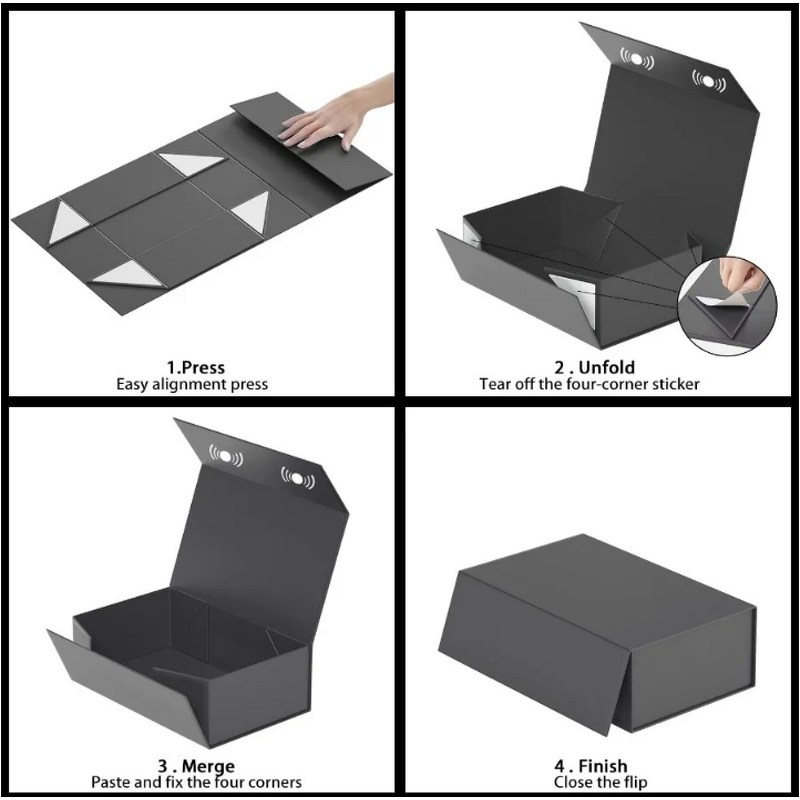 1.Press
Easy alignment press

2 . Unfold
Tear off the four-corner sticker

3 . Merge
Paste and fix the four corners

4 . Finish
Close the flip