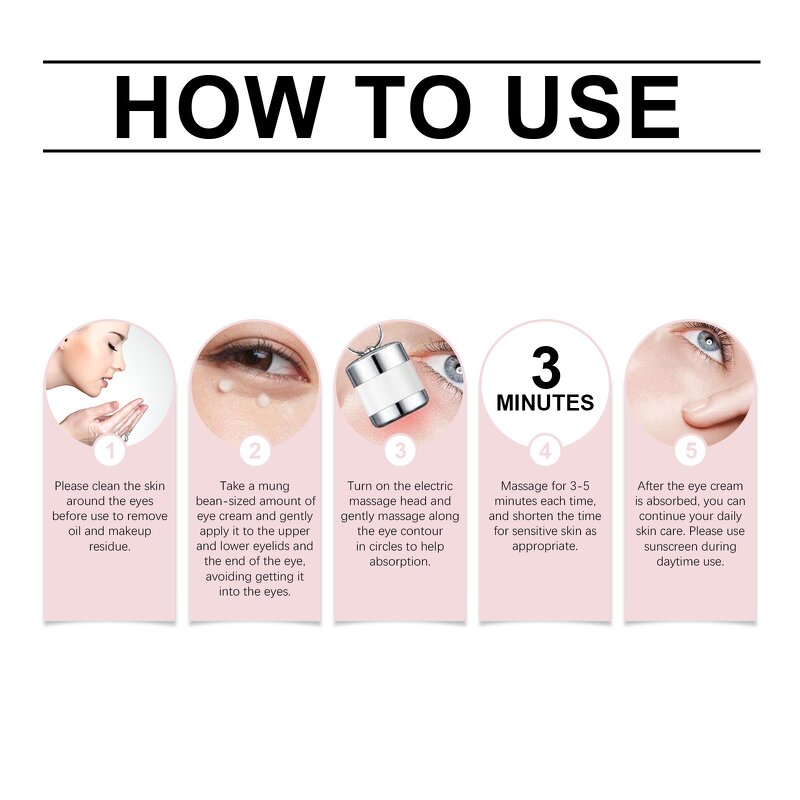 HOW TO USE

1
Please clean the skin around the eyes before use to remove oil and makeup residue.

2
Take a mung bean-sized amount of eye cream and gently apply it to the upper and lower eyelids and the end of the eye, avoiding getting it into the eyes.

3
Turn on the electric massage head and gently massage along the eye contour in circles to help absorption.

3 MINUTES
4
Massage for 3-5 minutes each time, and shorten the time for sensitive skin as appropriate.

5
After the eye cream is absorbed, you can continue your daily skin care. Please use sunscreen during daytime use.