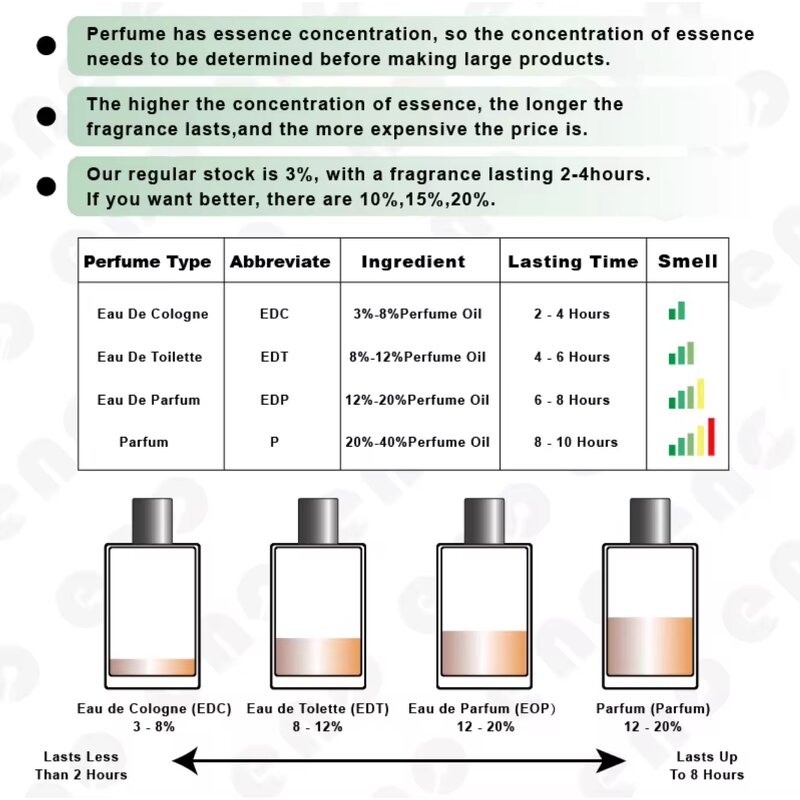 Perfume has essence concentration, so the concentration of essence needs to be determined before making large products.

The higher the concentration of essence, the longer the fragrance lasts,and the more expensive the price is.

Our regular stock is 3%, with a fragrance lasting 2-4hours. If you want better, there are 10%,15%,20%.

| Perfume Type | Abbreviate | Ingredient | Lasting Time | Smell |
|---|---|---|---|---|
| Eau De Cologne | EDC | 3%-8%Perfume Oil | 2 - 4 Hours | |
| Eau De Toilette | EDT | 8%-12%Perfume Oil | 4 - 6 Hours | |
| Eau De Parfum | EDP | 12%-20%Perfume Oil | 6 - 8 Hours | |
| Parfum | P | 20%-40%Perfume Oil | 8 - 10 Hours | |

Eau de Cologne (EDC) 3 - 8%

Eau de Tolette (EDT) 8 - 12%

Eau de Parfum (EOP) 12 - 20%

Parfum (Parfum) 12 - 20%

Lasts Less Than 2 Hours

Lasts Up To 8 Hours