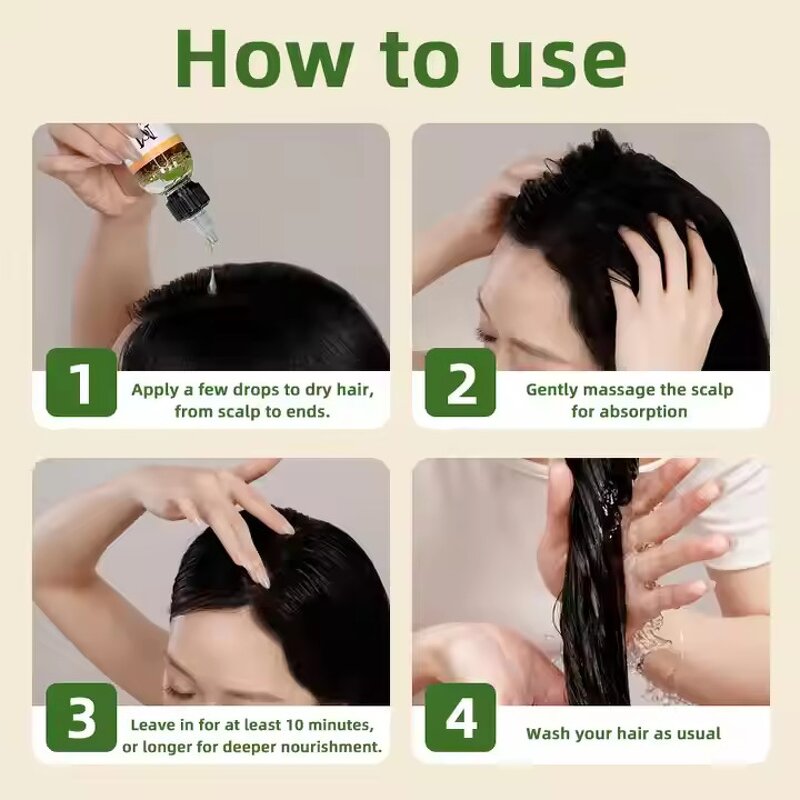 How to use

1
Apply a few drops to dry hair, from scalp to ends.

2
Gently massage the scalp for absorption

3
Leave in for at least 10 minutes, or longer for deeper nourishment.

4
Wash your hair as usual