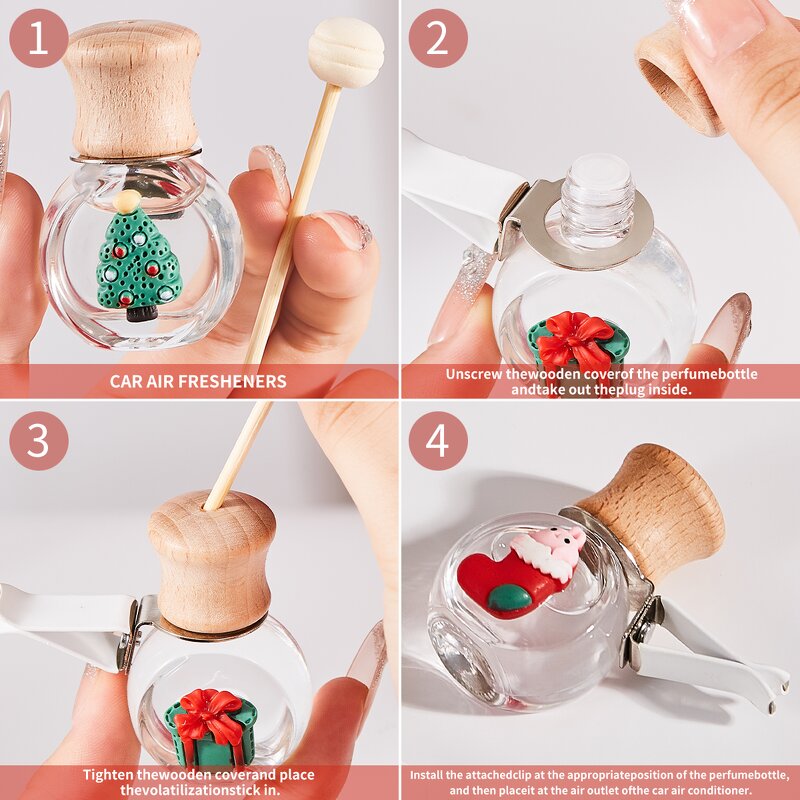 1

CAR AIR FRESHENERS

2

Unscrew thewooden coverof the perfumebottle andtake out theplug inside.

3

Tighten thewooden coverand place thevolatilizationstick in.

4

Install the attachedclip at the appropriateposition of the perfumebottle, and then placeit at the air outlet ofthe car air conditioner.