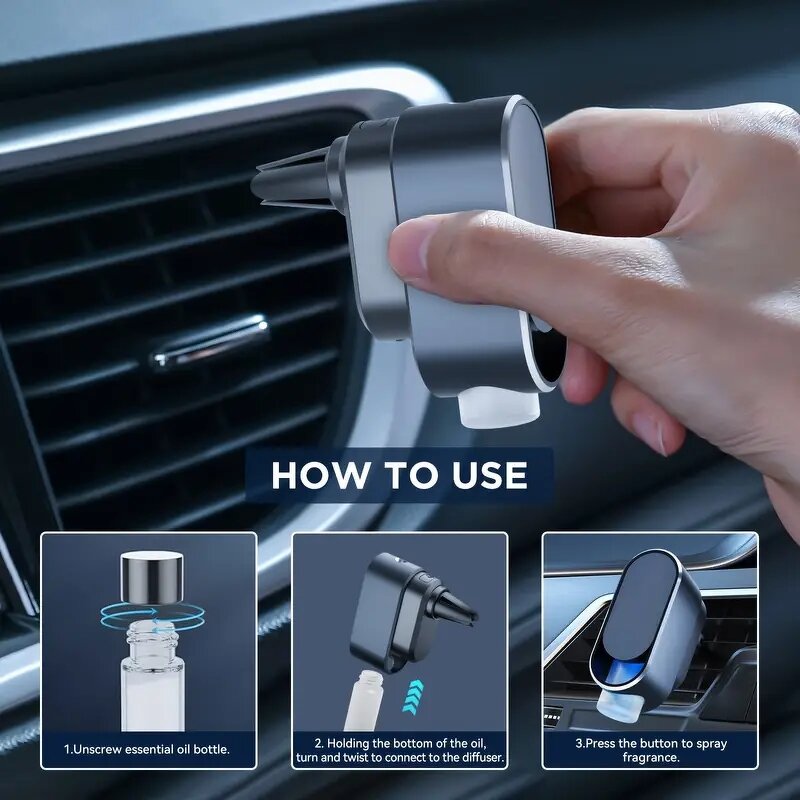 HOW TO USE

1.Unscrew essential oil bottle.

2. Holding the bottom of the oil, turn and twist to connect to the diffuser.

3.Press the button to spray fragrance.