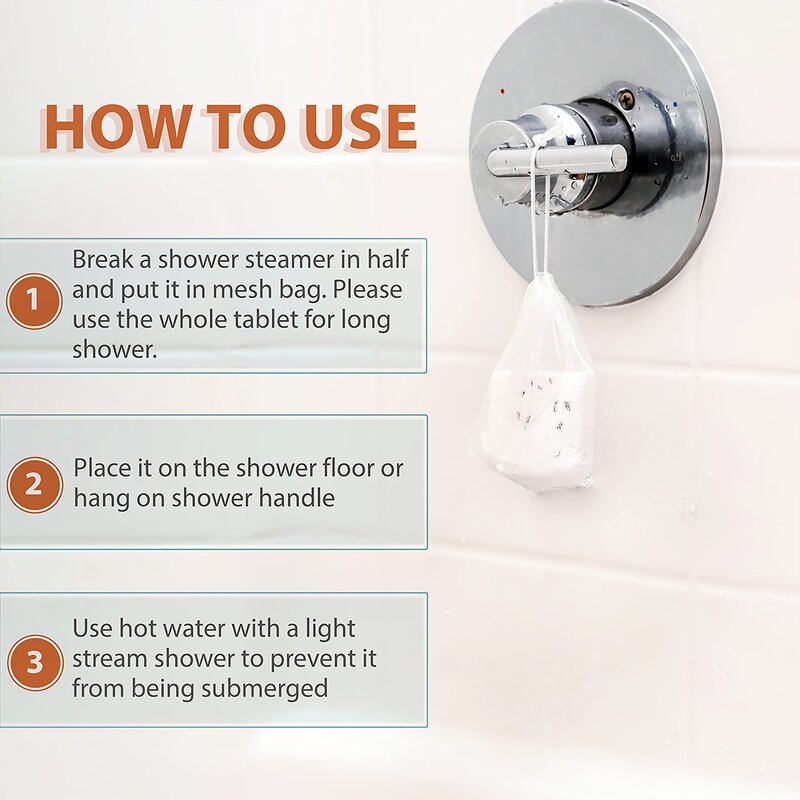 HOW TO USE

1 Break a shower steamer in half and put it in mesh bag. Please use the whole tablet for long shower.

2 Place it on the shower floor or hang on shower handle

3 Use hot water with a light stream shower to prevent it from being submerged