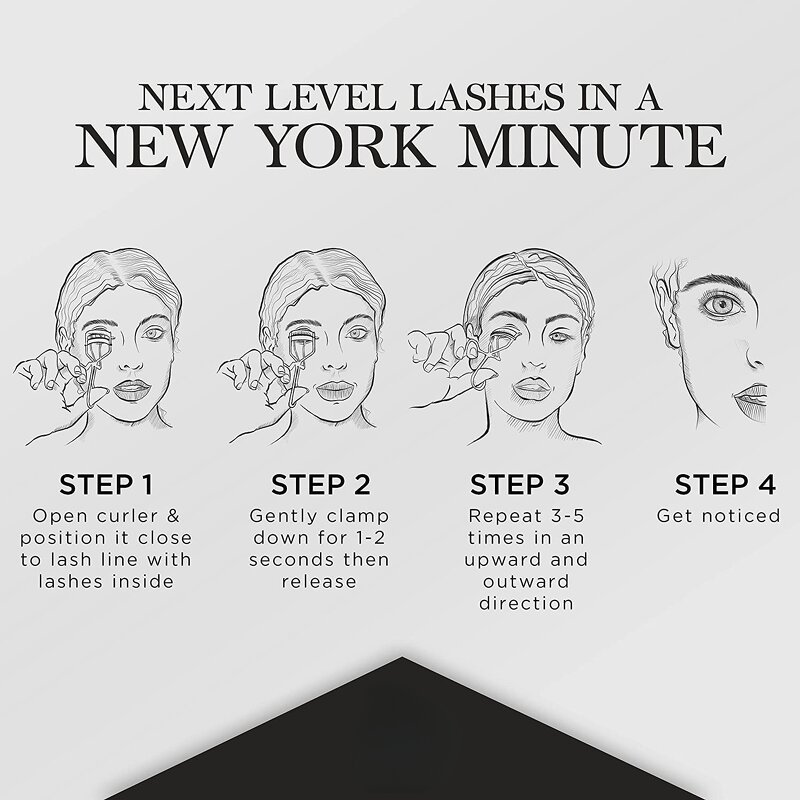 NEXT LEVEL LASHES IN A
NEW YORK MINUTE

STEP 1
Open curler & position it close to lash line with lashes inside

STEP 2
Gently clamp down for 1-2 seconds then release

STEP 3
Repeat 3-5 times in an upward and outward direction

STEP 4
Get noticed