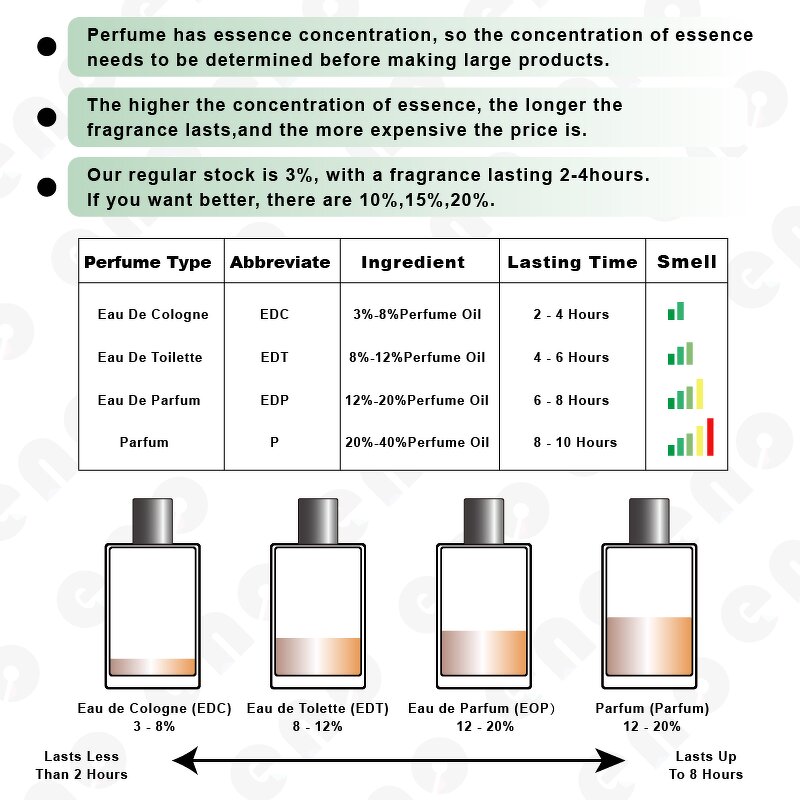 Perfume has essence concentration, so the concentration of essence needs to be determined before making large products.

The higher the concentration of essence, the longer the fragrance lasts,and the more expensive the price is.

Our regular stock is 3%, with a fragrance lasting 2-4hours. If you want better, there are 10%,15%,20%.

| Perfume Type | Abbreviate | Ingredient | Lasting Time | Smell |
|---|---|---|---|---|
| Eau De Cologne | EDC | 3%-8%Perfume Oil | 2 - 4 Hours | |
| Eau De Toilette | EDT | 8%-12%Perfume Oil | 4 - 6 Hours | |
| Eau De Parfum | EDP | 12%-20%Perfume Oil | 6 - 8 Hours | |
| Parfum | P | 20%-40%Perfume Oil | 8 - 10 Hours | |

Eau de Cologne (EDC) 3 - 8%

Eau de Tolette (EDT) 8 - 12%

Eau de Parfum (EOP) 12 - 20%

Parfum (Parfum) 12 - 20%

Lasts Less Than 2 Hours

Lasts Up To 8 Hours