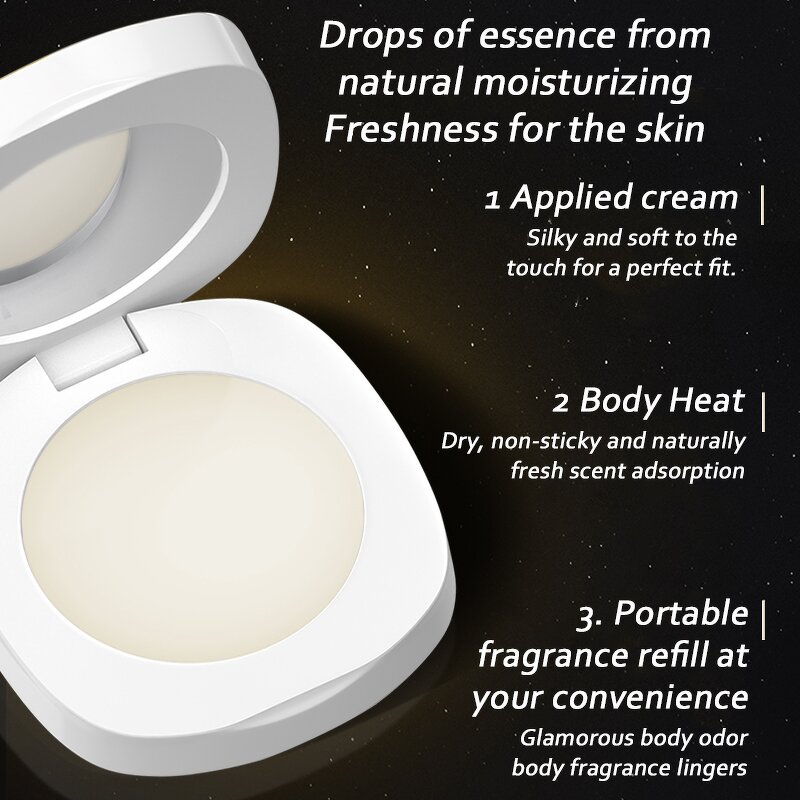 Drops of essence from natural moisturizing Freshness for the skin

1 Applied cream

Silky and soft to the touch for a perfect fit.

2 Body Heat

Dry, non-sticky and naturally fresh scent adsorption

3. Portable fragrance refill at your convenience

Glamorous body odor body fragrance lingers