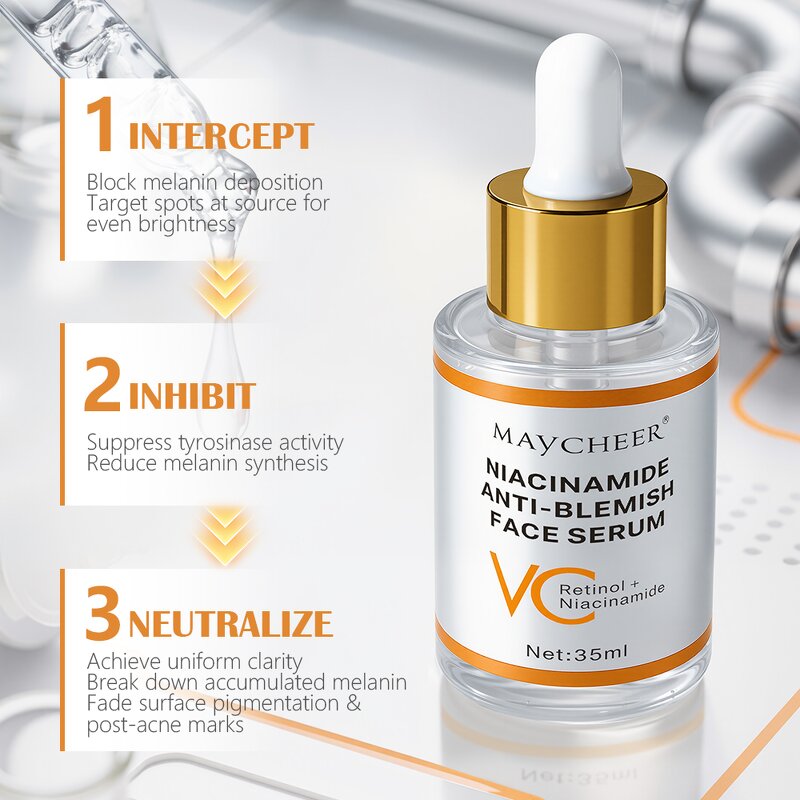 1 INTERCEPT

Block melanin deposition
Target spots at source for even brightness

2 INHIBIT

Suppress tyrosinase activity
Reduce melanin synthesis

3 NEUTRALIZE

Achieve uniform clarity
Break down accumulated melanin
Fade surface pigmentation & post-acne marks

MAYCHEER®

NIACINAMIDE
ANTI-BLEMISH
FACE SERUM

VC Retinol + Niacinamide

Net:35ml