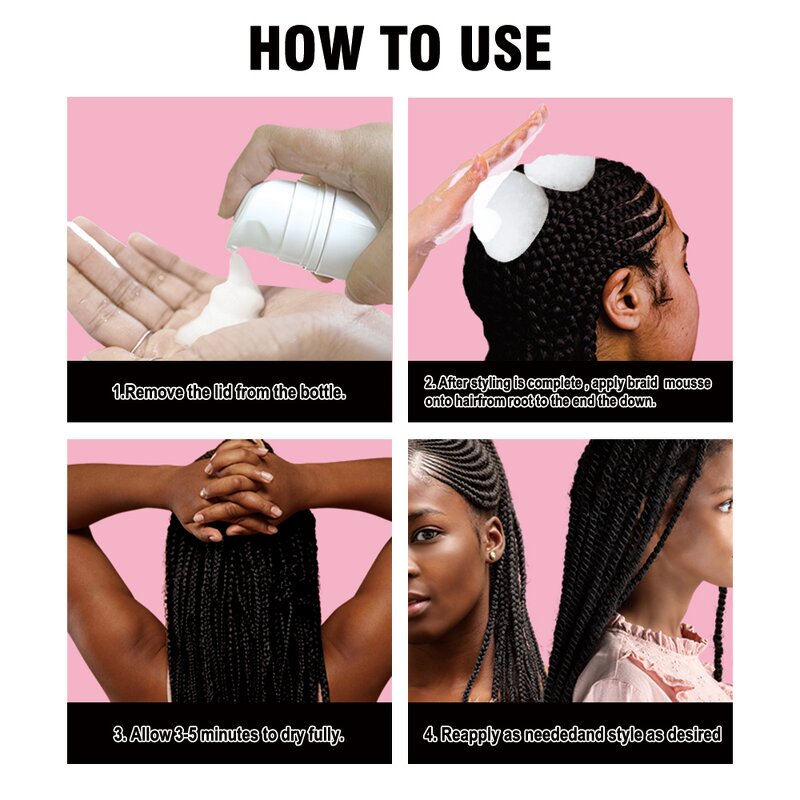 HOW TO USE

1.Remove the lid from the bottle.

2. After styling is complete , apply braid mousse onto hairfrom root to the end the down.

3. Allow 3-5 minutes to dry fully.

4. Reapply as neededand style as desired