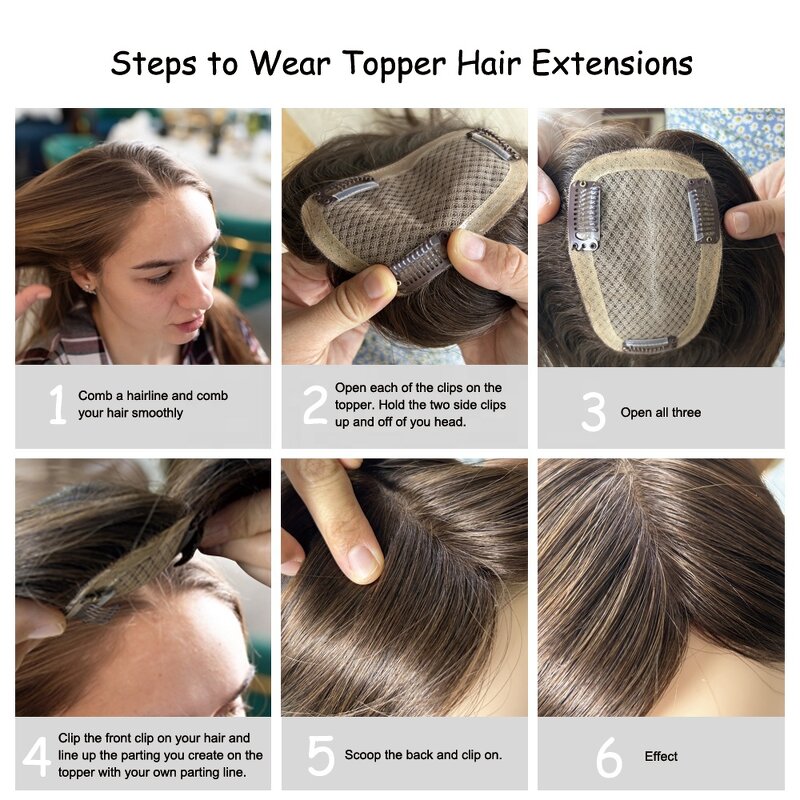 Steps to Wear Topper Hair Extensions

1 Comb a hairline and comb your hair smoothly

2 Open each of the clips on the topper. Hold the two side clips up and off of you head.

3 Open all three

4 Clip the front clip on your hair and line up the parting you create on the topper with your own parting line.

5 Scoop the back and clip on.

6 Effect