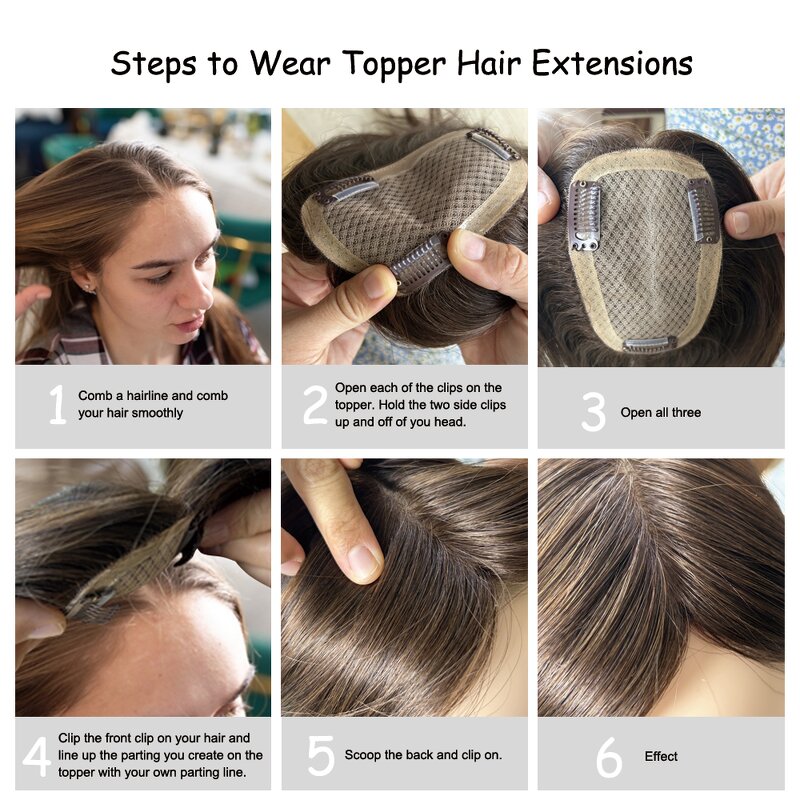 Steps to Wear Topper Hair Extensions

1 Comb a hairline and comb your hair smoothly

2 Open each of the clips on the topper. Hold the two side clips up and off of you head.

3 Open all three

4 Clip the front clip on your hair and line up the parting you create on the topper with your own parting line.

5 Scoop the back and clip on.

6 Effect