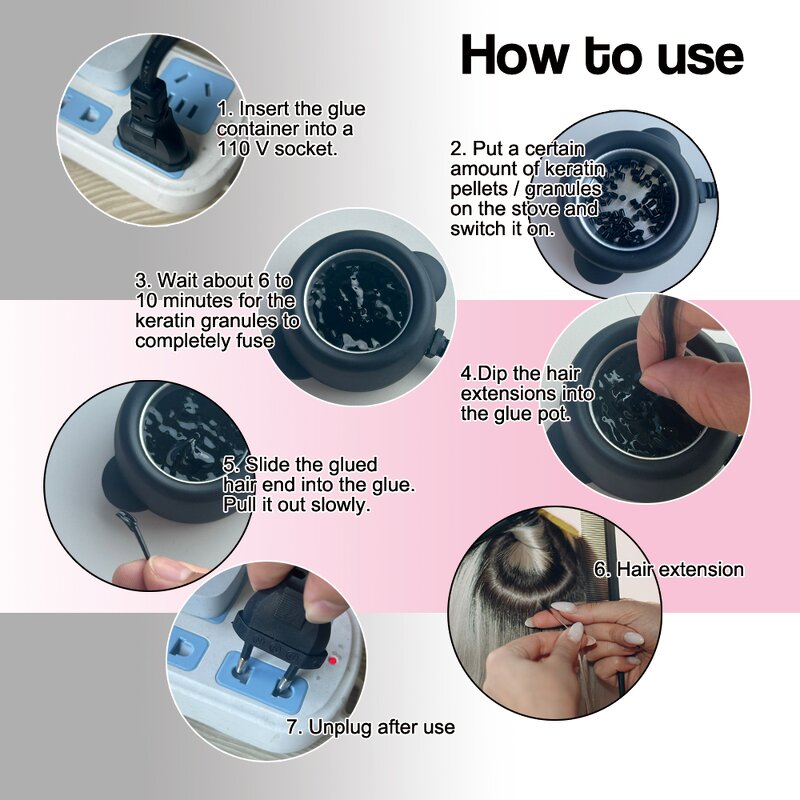 How to use

1. Insert the glue container into a 110 V socket.

2. Put a certain amount of keratin pellets / granules on the stove and switch it on.

3. Wait about 6 to 10 minutes for the keratin granules to completely fuse

4.Dip the hair extensions into the glue pot.

5. Slide the glued hair end into the glue. Pull it out slowly.

6. Hair extension

7. Unplug after use